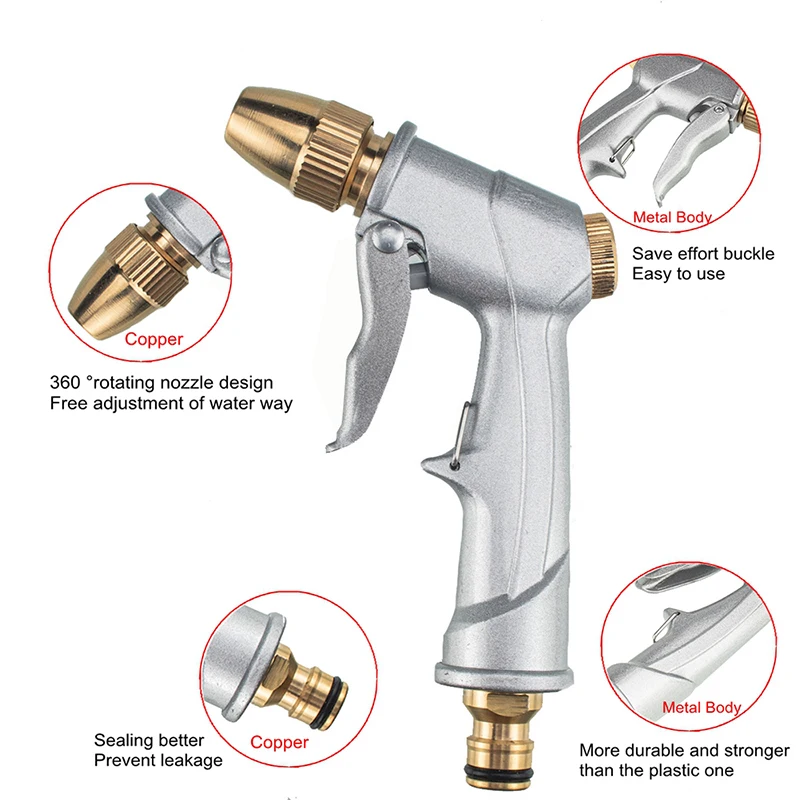 Metal Body

Save effort buckle
Easy to use

Copper

360 °rotating nozzle design
Free adjustment of water way

Copper

Sealing better
Prevent leakage

Metal Body

More durable and stronger than the plastic one