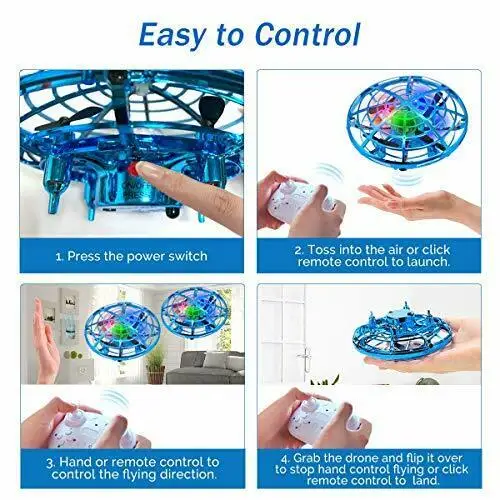 Easy to Control

1. Press the power switch

2. Toss into the air or click remote control to launch.

3. Hand or remote control to control the flying direction.

4. Grab the drone and flip it over to stop hand control flying or click remote control to land.