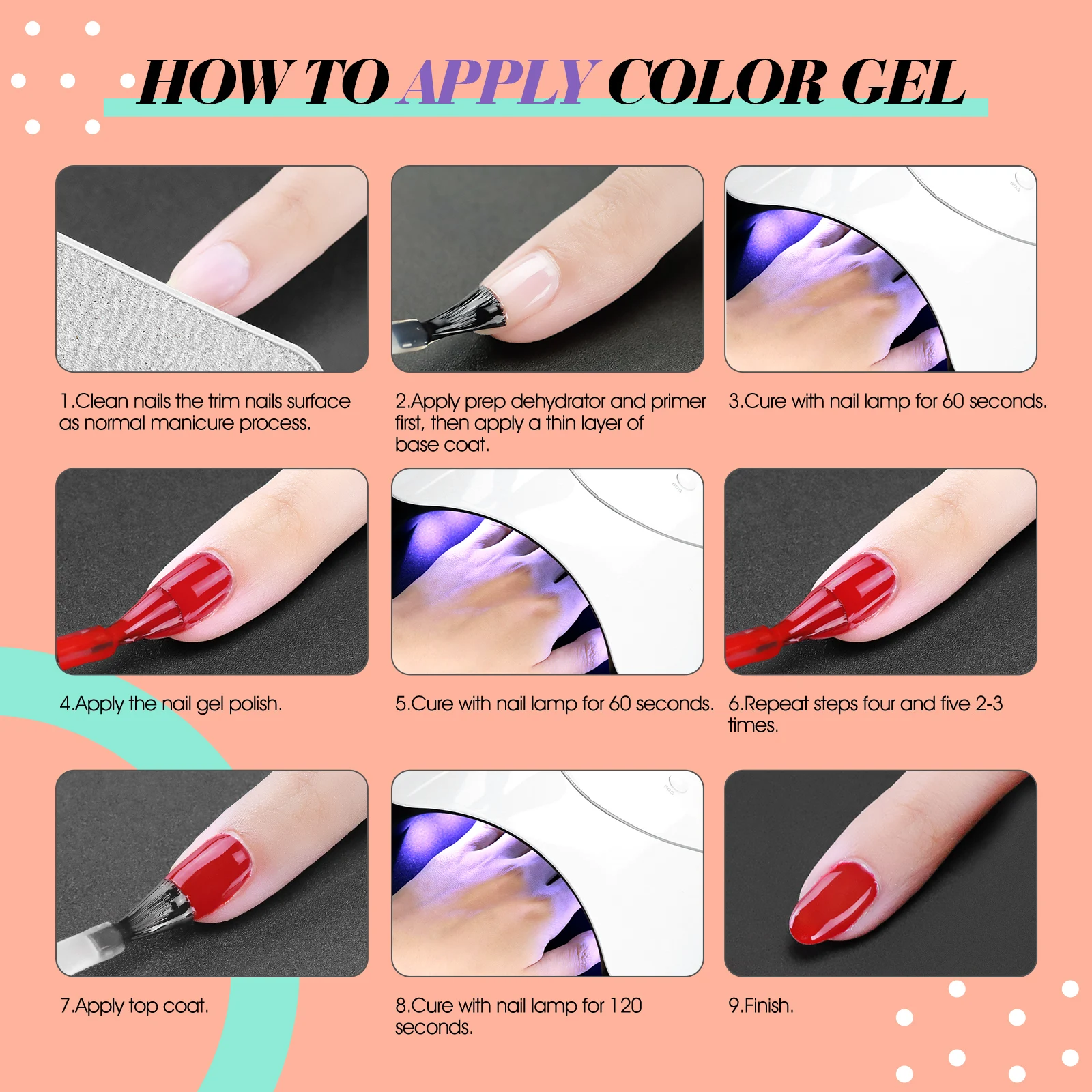 HOW TO APPLY COLOR GEL

1.Clean nails the trim nails surface as normal manicure process.

2.Apply prep dehydrator and primer first, then apply a thin layer of base coat.

3.Cure with nail lamp for 60 seconds.

4.Apply the nail gel polish.

5.Cure with nail lamp for 60 seconds.

6.Repeat steps four and five 2-3 times.

7.Apply top coat.

8.Cure with nail lamp for 120 seconds.

9.Finish.