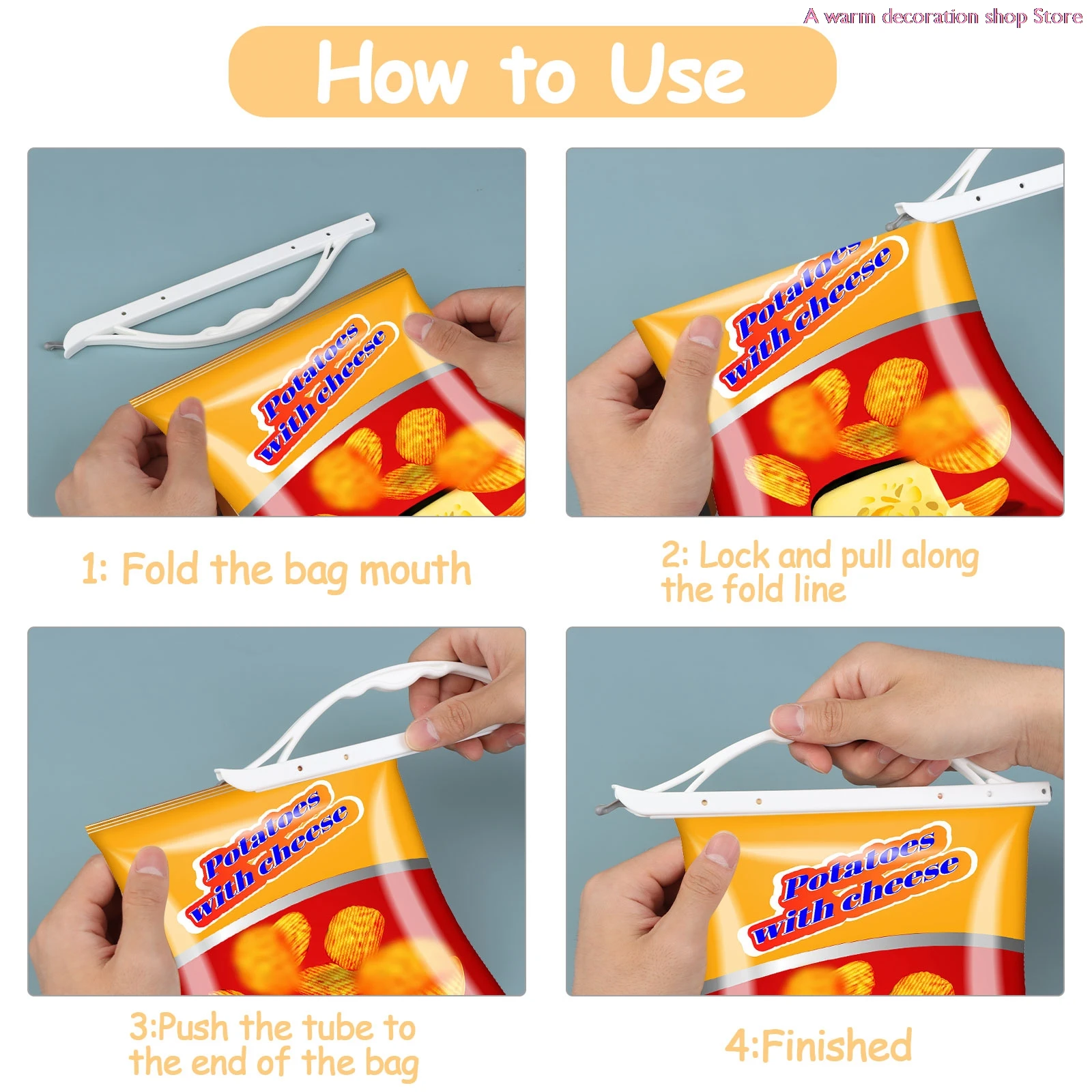 A warm decoration shop Store

How to Use

Potatoes with cheese

Potatoes with cheese

1: Fold the bag mouth

2: Lock and pull along the fold line

Potatoes with cheese

Potatoes with cheese

3:Push the tube to the end of the bag

4:Finished