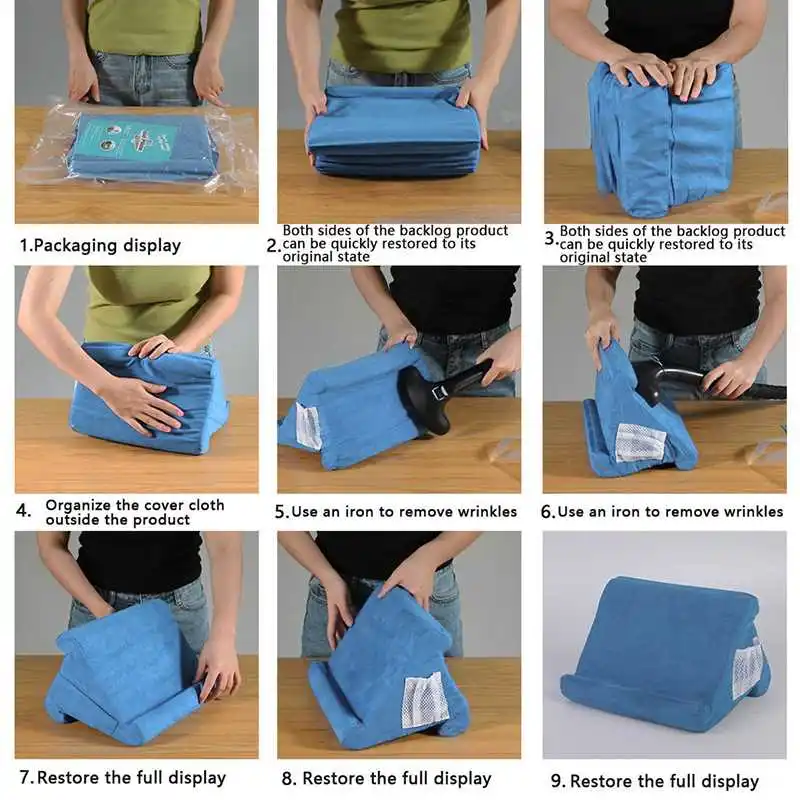 1.Packaging display

2.Both sides of the backlog product can be quickly restored to its original state

3.Both sides of the backlog product can be quickly restored to its original state

4. Organize the cover cloth outside the product

5.Use an iron to remove wrinkles

6.Use an iron to remove wrinkles

7.Restore the full display

8. Restore the full display

9. Restore the full display