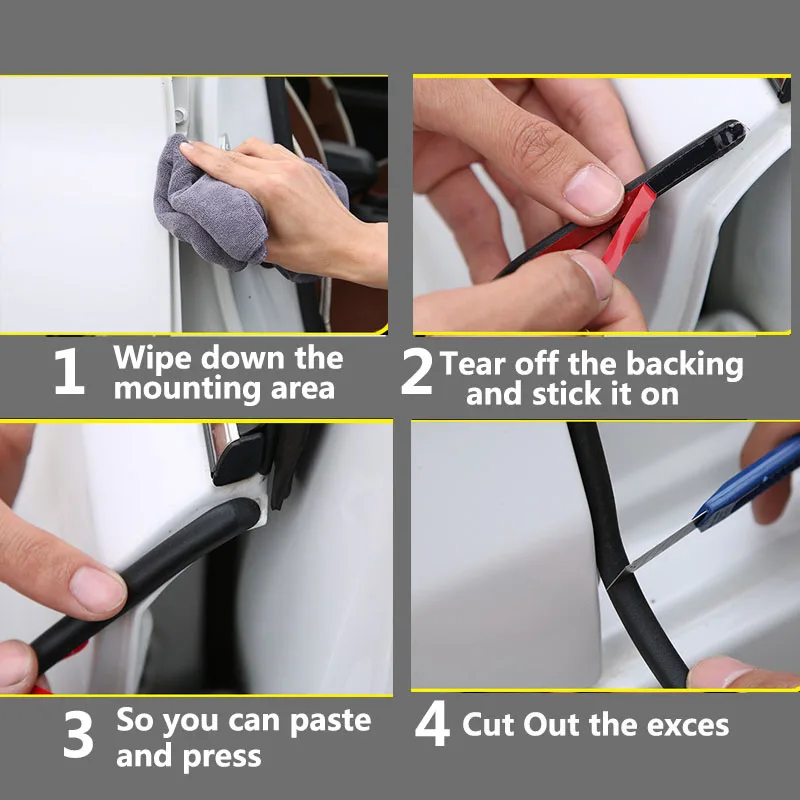 1 Wipe down the mounting area

2 Tear off the backing and stick it on

3 So you can paste and press

4 Cut Out the exces