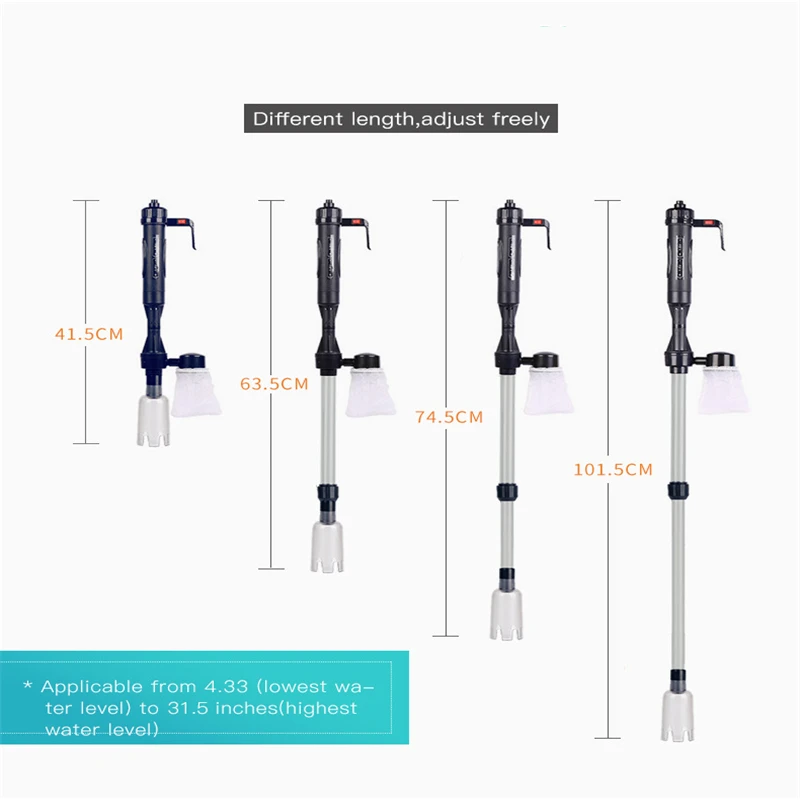 Different length,adjust freely

41.5CM

63.5CM

74.5CM

101.5CM

* Applicable from 4.33 (lowest water level) to 31.5 inches(highest water level)