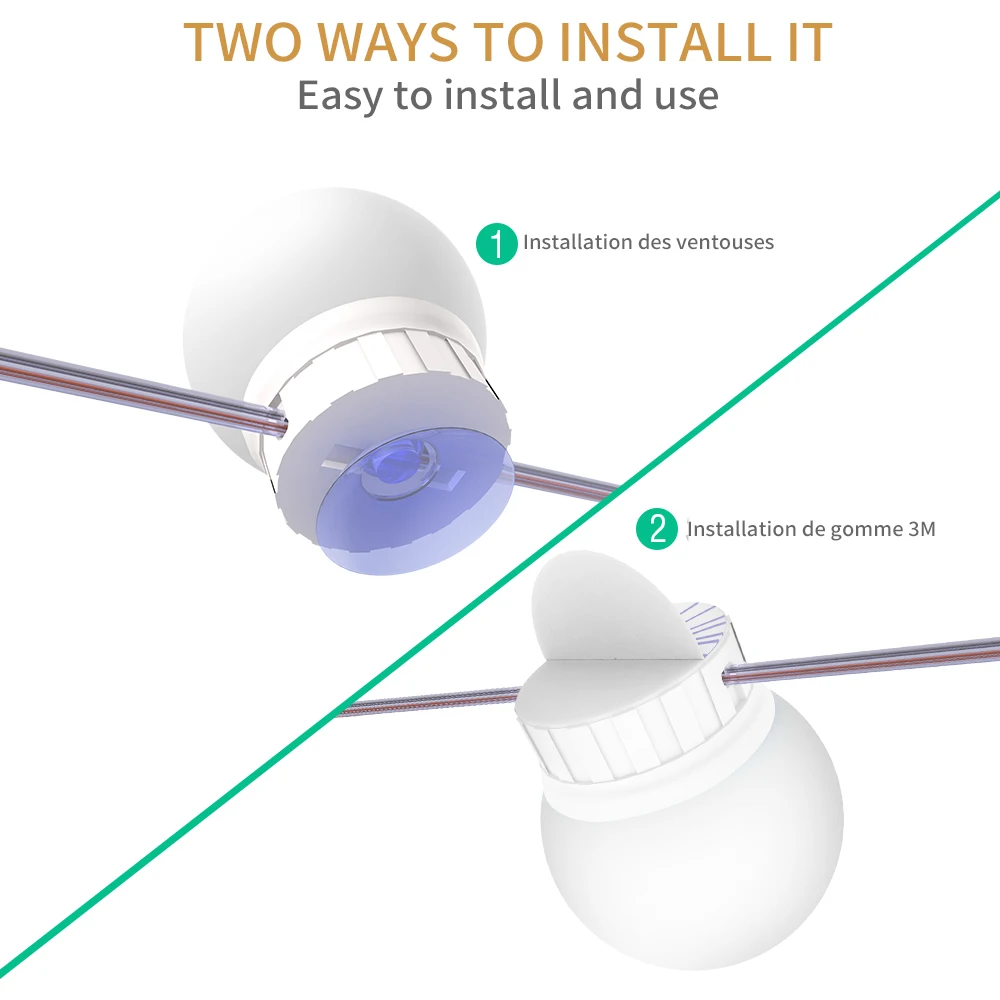 TWO WAYS TO INSTALL IT
Easy to install and use

1 Installation des ventouses

2 Installation de gomme 3M