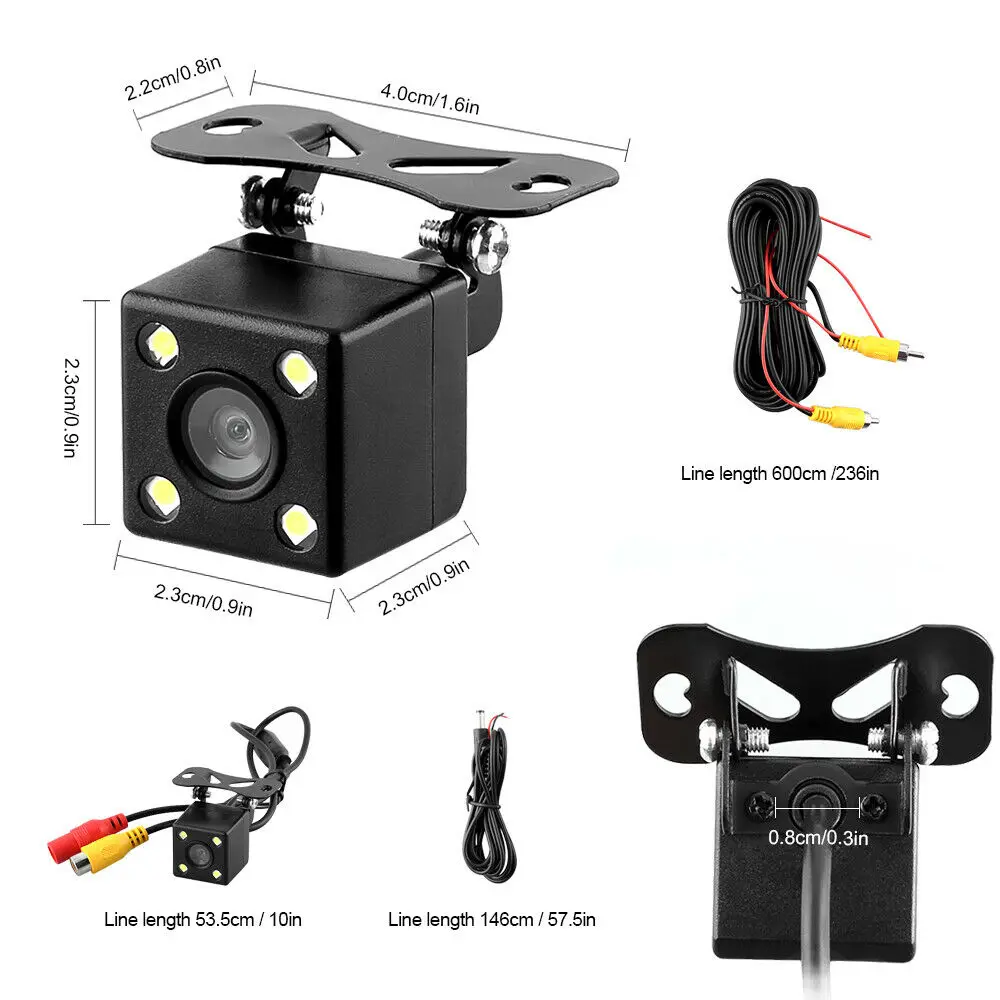 2.2cm/0.8in
4.0cm/1.6in
2.3cm/0.9in
2.3cm/0.9in
2.3cm/0.9in
Line length 600cm /236in
0.8cm/0.3in
Line length 53.5cm / 10in
Line length 146cm / 57.5in