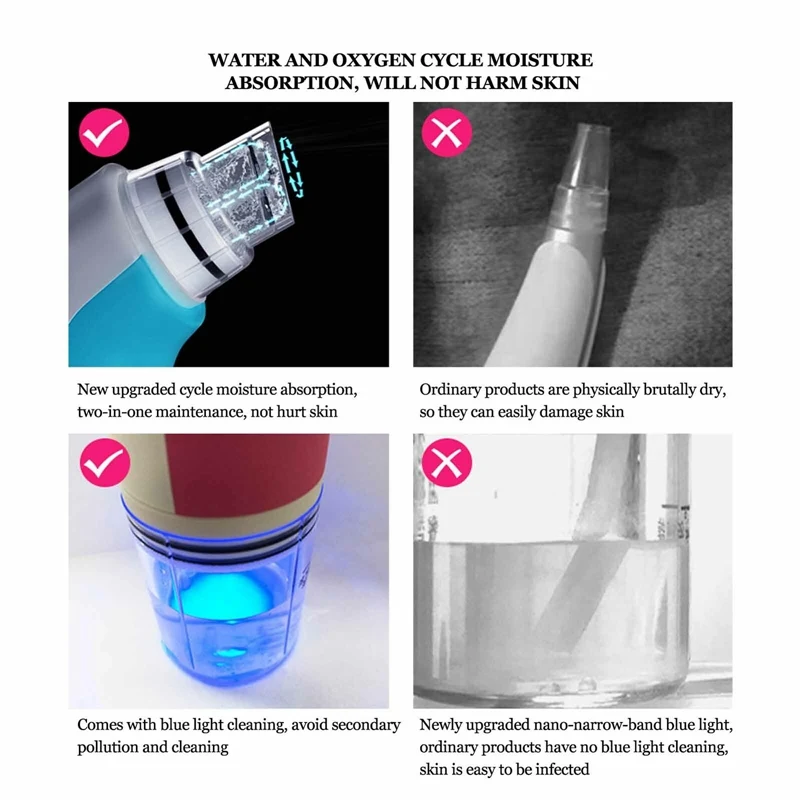 WATER AND OXYGEN CYCLE MOISTURE ABSORPTION, WILL NOT HARM SKIN

New upgraded cycle moisture absorption, two-in-one maintenance, not hurt skin

Ordinary products are physically brutally dry, so they can easily damage skin

Comes with blue light cleaning, avoid secondary pollution and cleaning

Newly upgraded nano-narrow-band blue light, ordinary products have no blue light cleaning, skin is easy to be infected