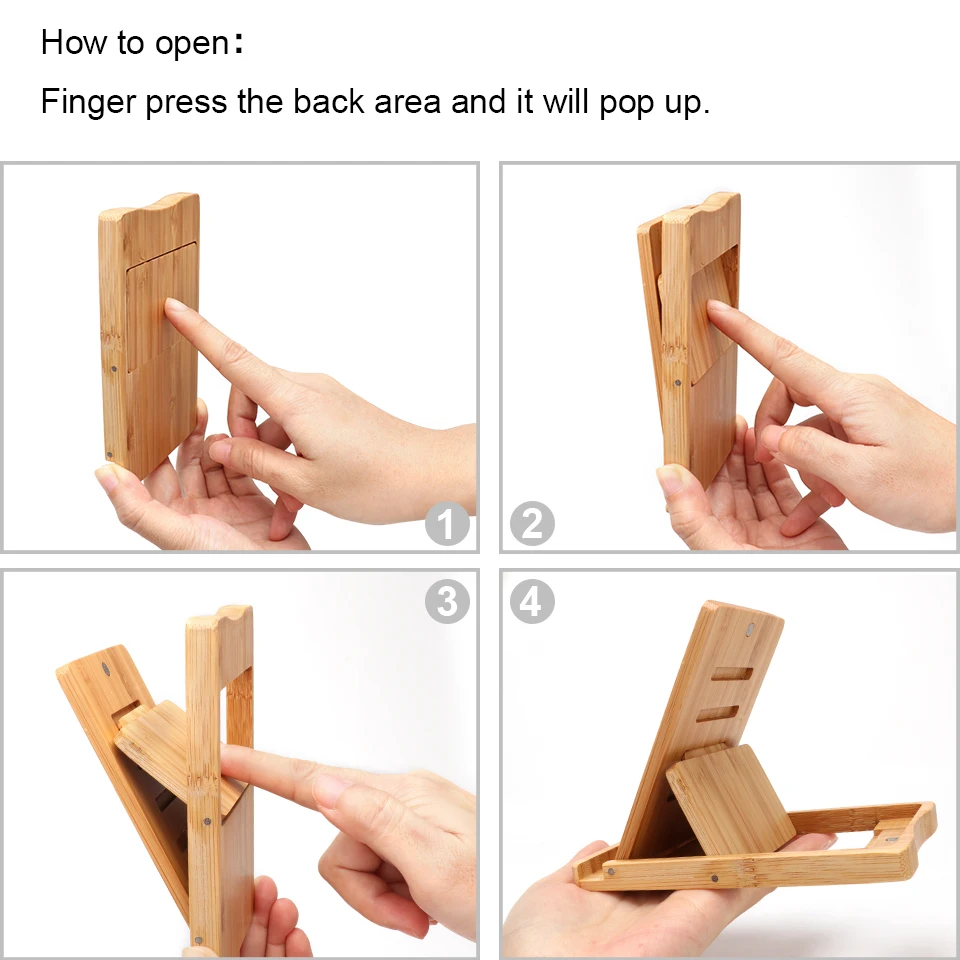 How to open:

Finger press the back area and it will pop up.

1

2

3

4