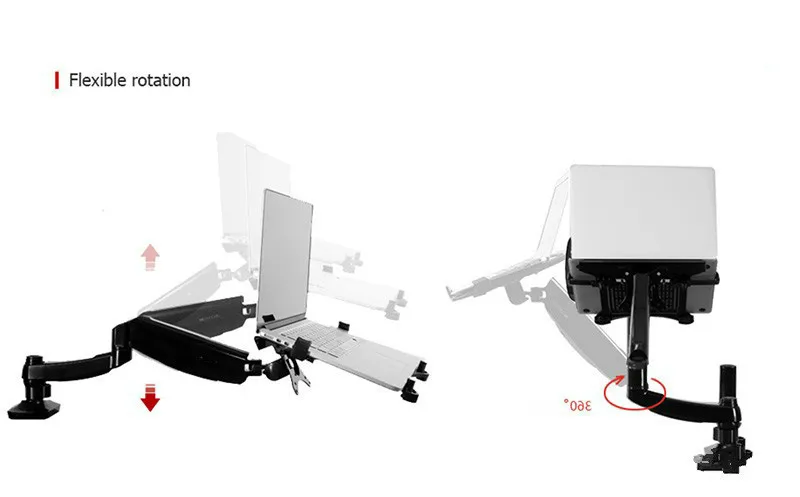 Flexible rotation

360°