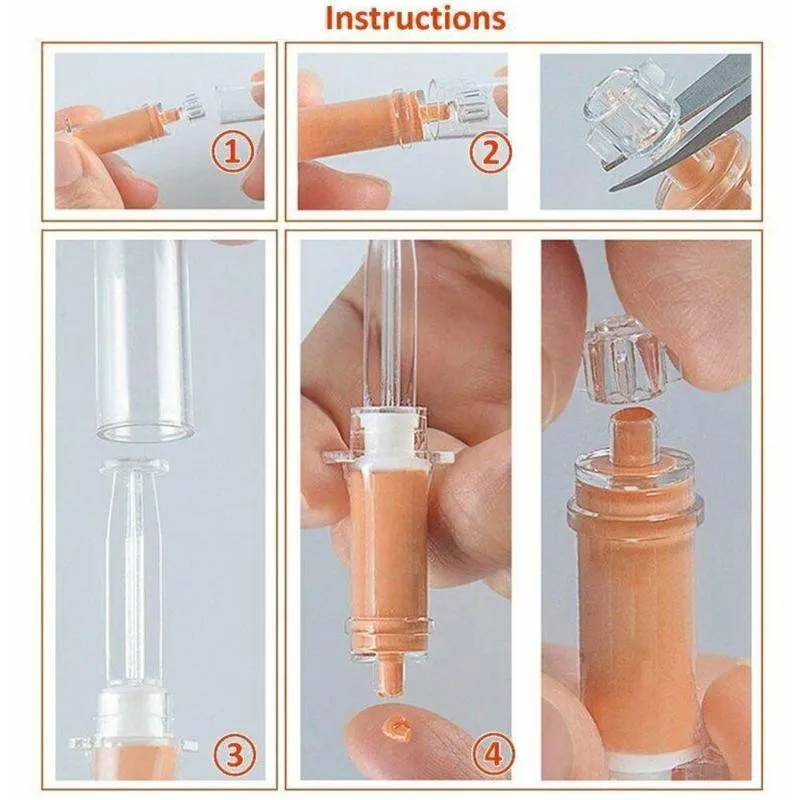 Instructions

①

②

③

④