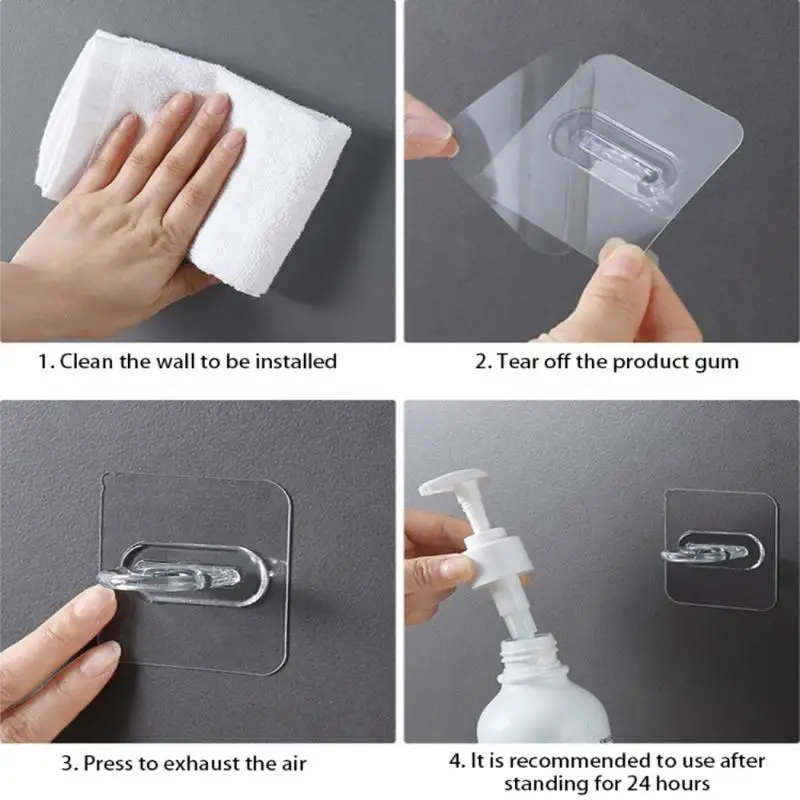 1. Clean the wall to be installed

2. Tear off the product gum

3. Press to exhaust the air

4. It is recommended to use after standing for 24 hours