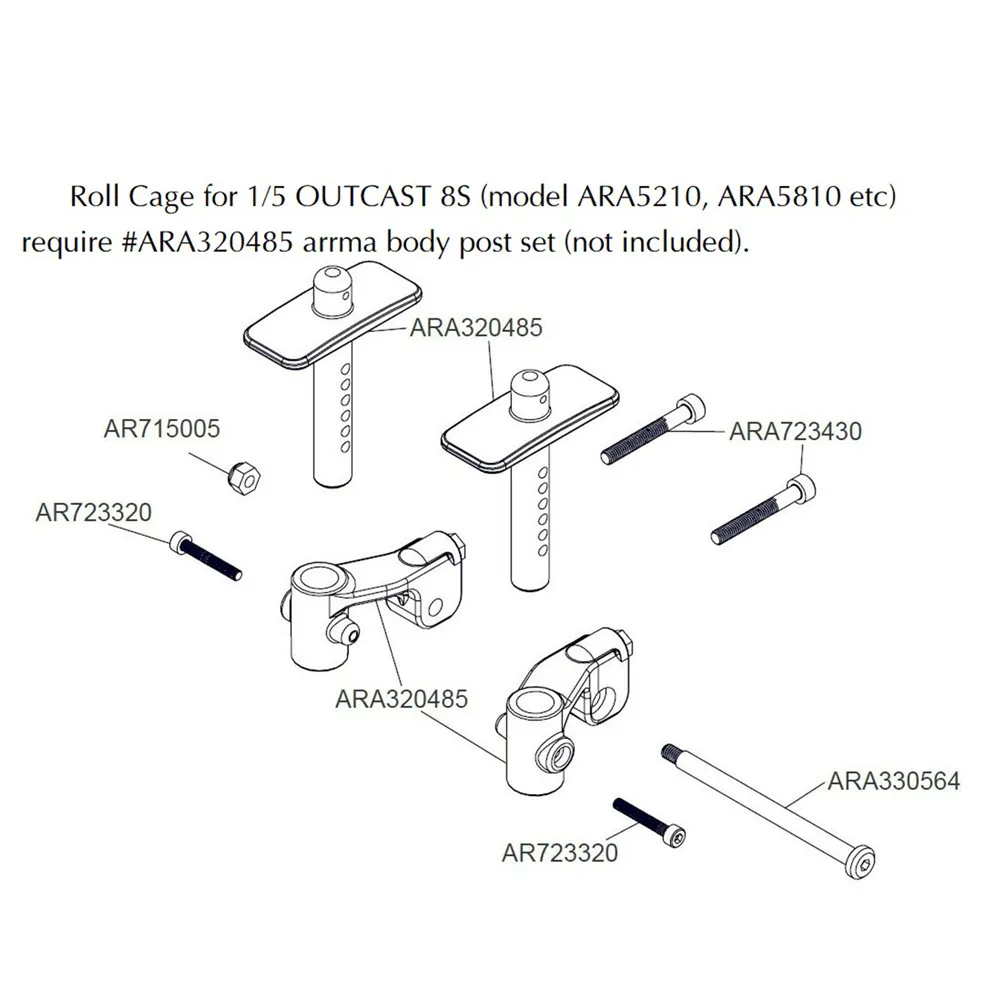 Roll Cage for 1/5 OUTCAST 8S (model ARA5210, ARA5810 etc) require #ARA320485 arrma body post set (not included).

ARA320485

AR715005

ARA723430

AR723320

ARA320485

ARA330564

AR723320