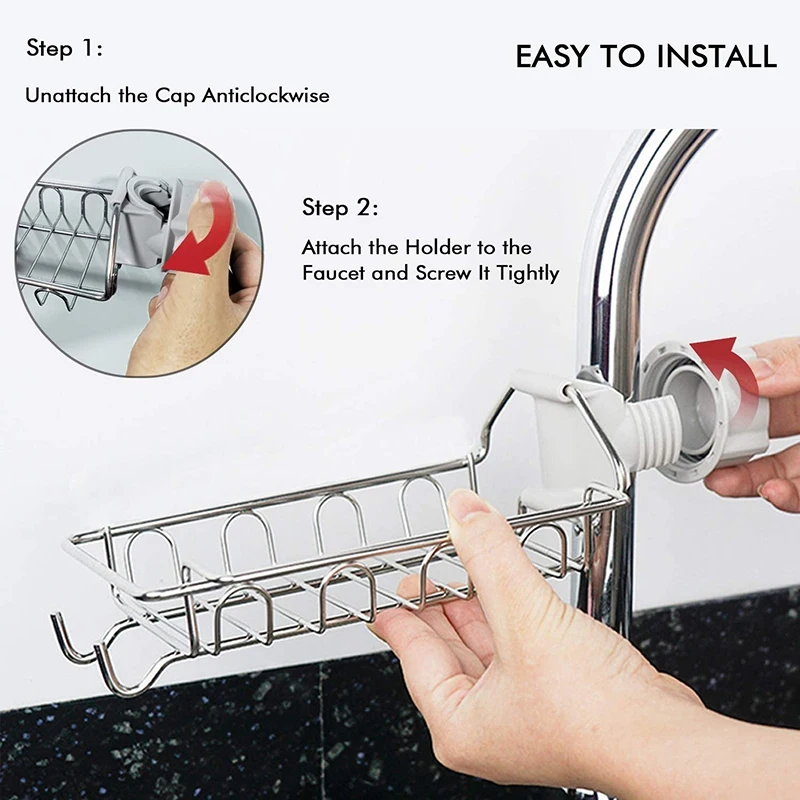 Step 1:

EASY TO INSTALL

Unattach the Cap Anticlockwise

Step 2:

Attach the Holder to the Faucet and Screw It Tightly