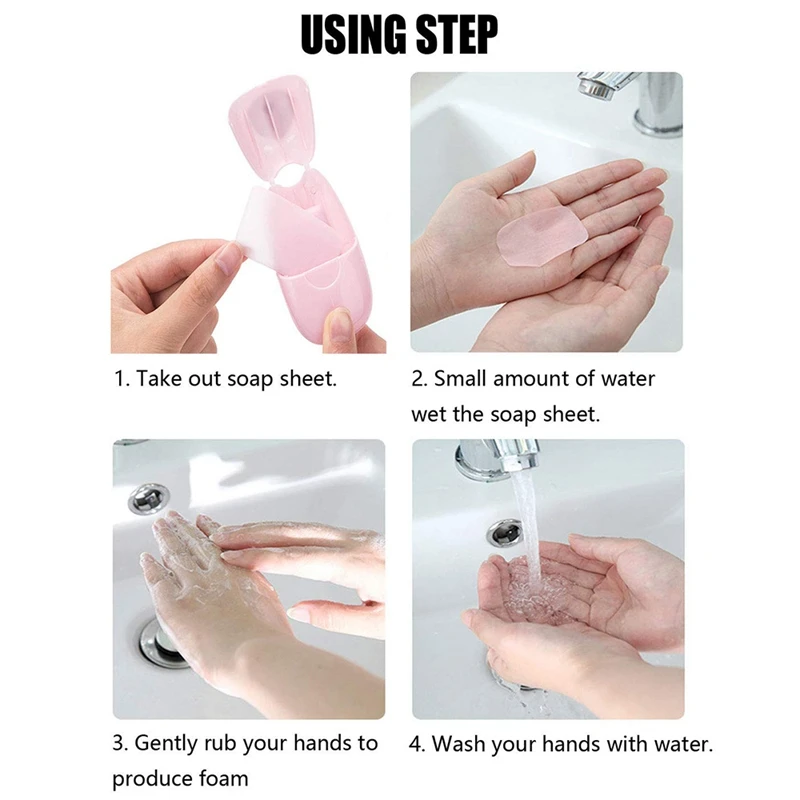 USING STEP

1. Take out soap sheet.

2. Small amount of water wet the soap sheet.

3. Gently rub your hands to produce foam

4. Wash your hands with water.