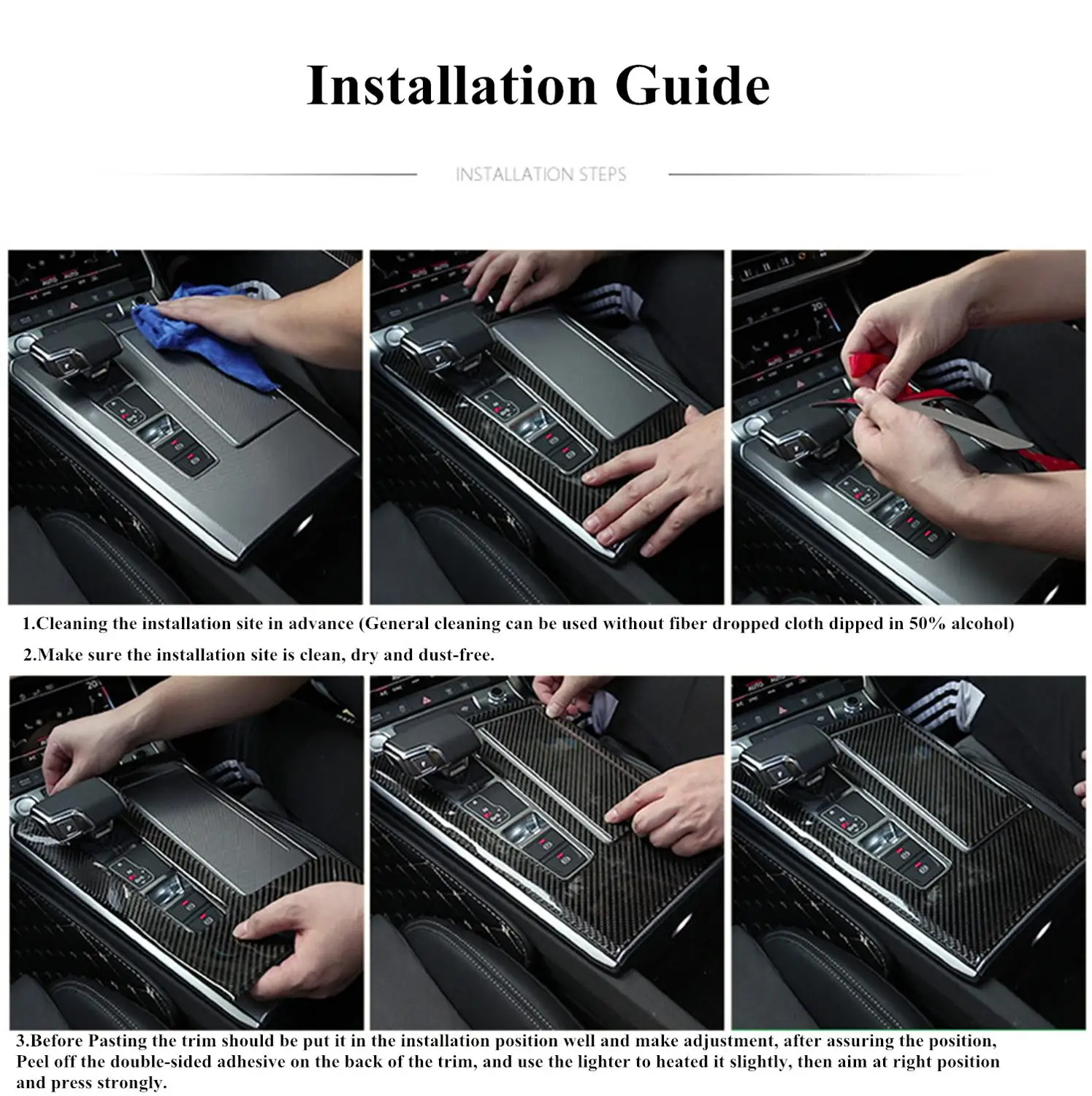 Installation Guide

INSTALLATION STEPS

1.Cleaning the installation site in advance (General cleaning can be used without fiber dropped cloth dipped in 50% alcohol)

2.Make sure the installation site is clean, dry and dust-free.

3.Before Pasting the trim should be put it in the installation position well and make adjustment, after assuring the position, Peel off the double-sided adhesive on the back of the trim, and use the lighter to heated it slightly, then aim at right position and press strongly.