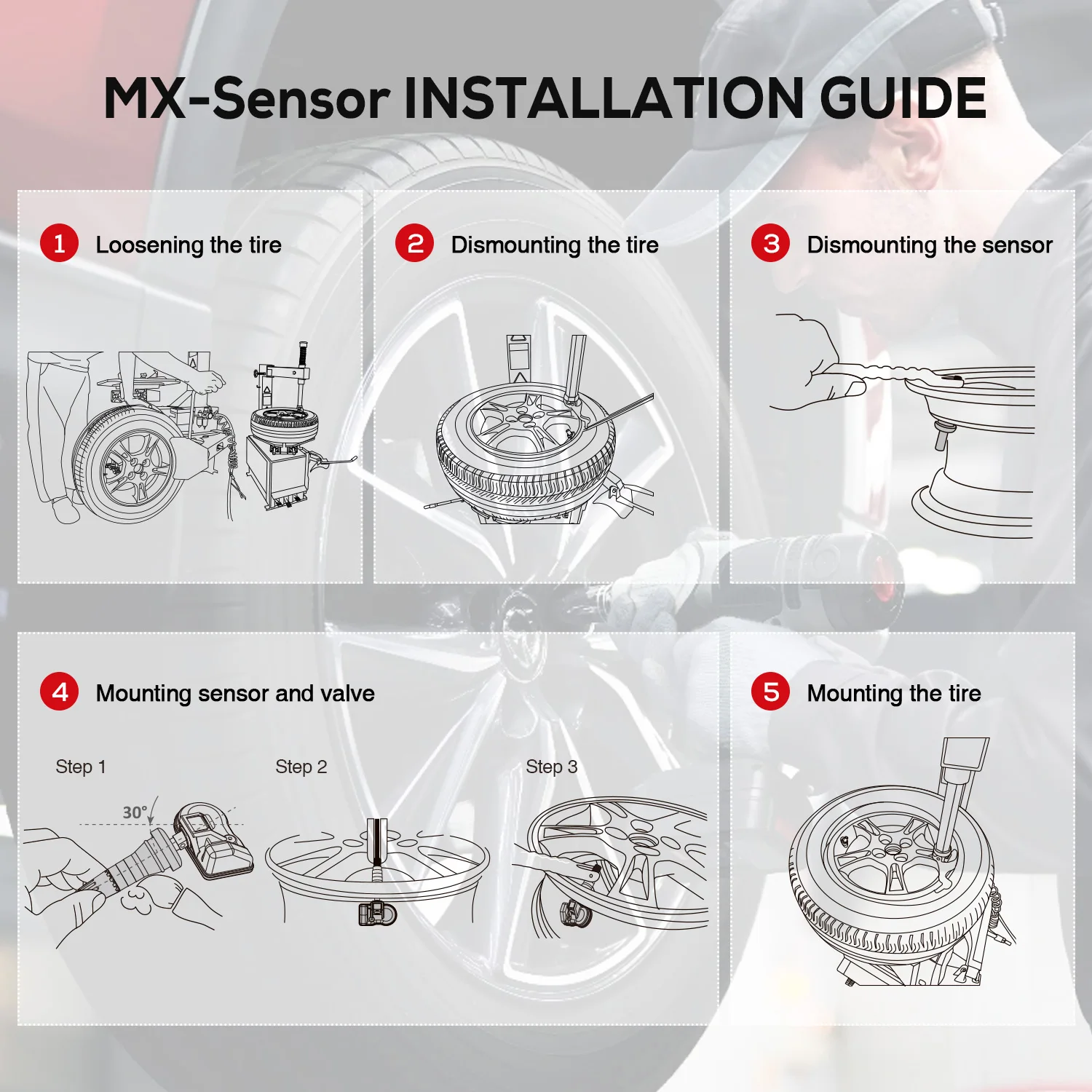 MX-Sensor INSTALLATION GUIDE

1 Loosening the tire

2 Dismounting the tire

3 Dismounting the sensor

4 Mounting sensor and valve

Step 1

30°

Step 2

Step 3

5 Mounting the tire