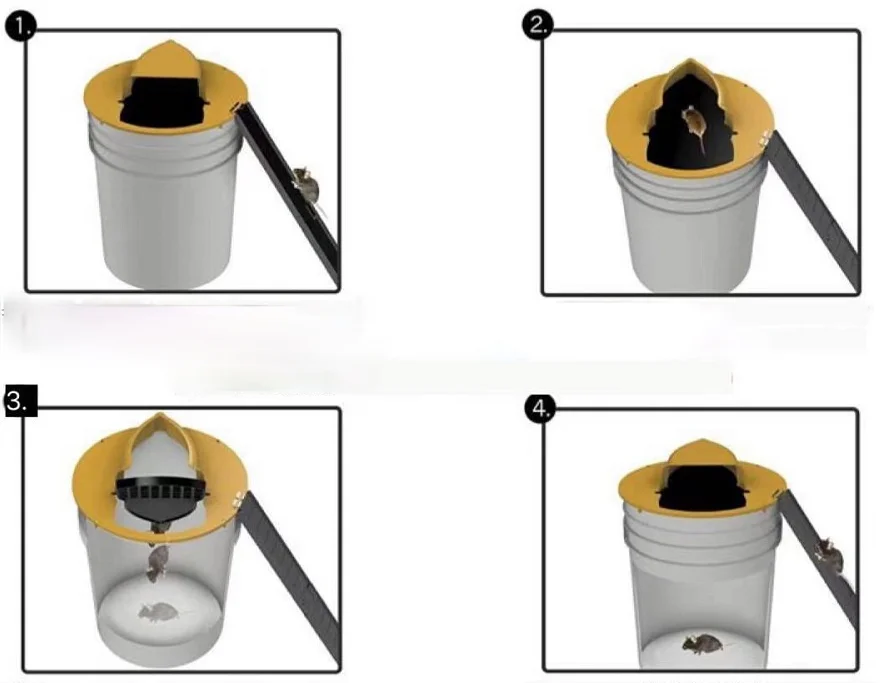 1.

2.

3.

4.