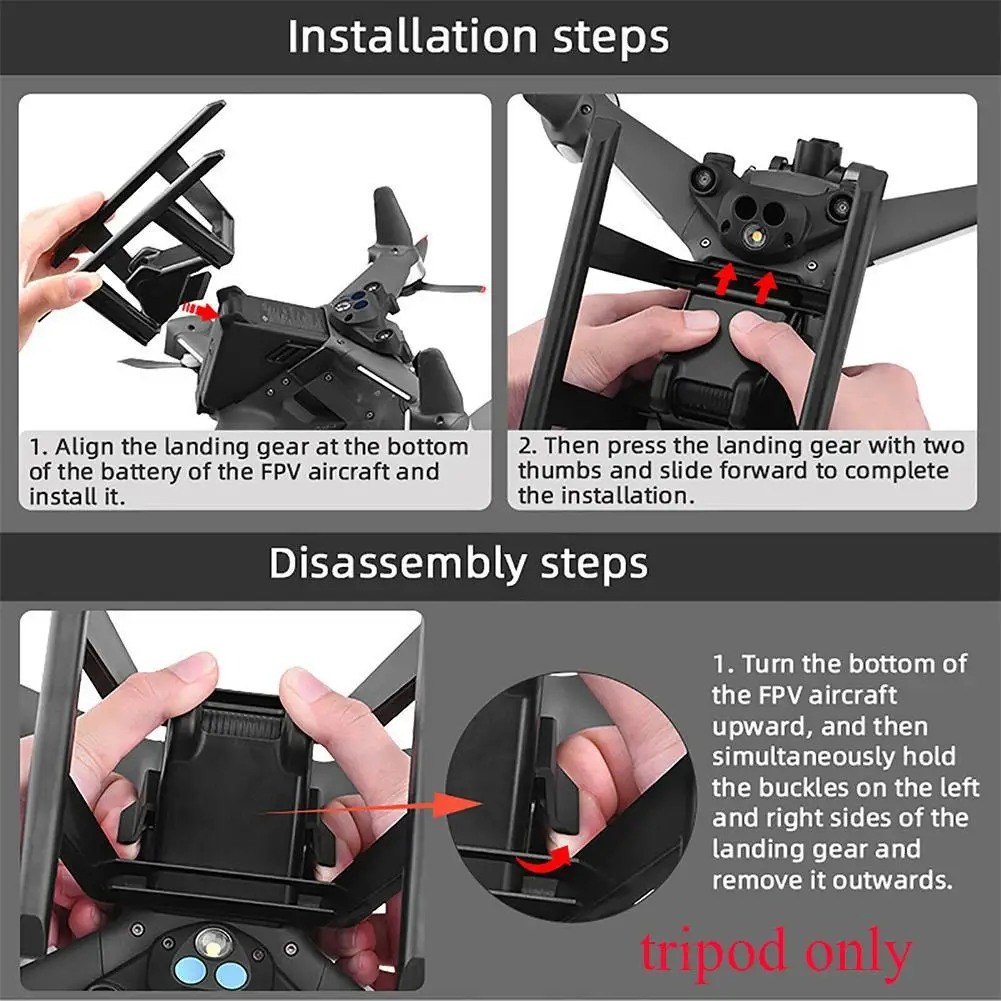 Installation steps

1. Align the landing gear at the bottom of the battery of the FPV aircraft and install it.

2. Then press the landing gear with two thumbs and slide forward to complete the installation.

Disassembly steps

1. Turn the bottom of the FPV aircraft upward, and then simultaneously hold the buckles on the left and right sides of the landing gear and remove it outwards.

tripod only