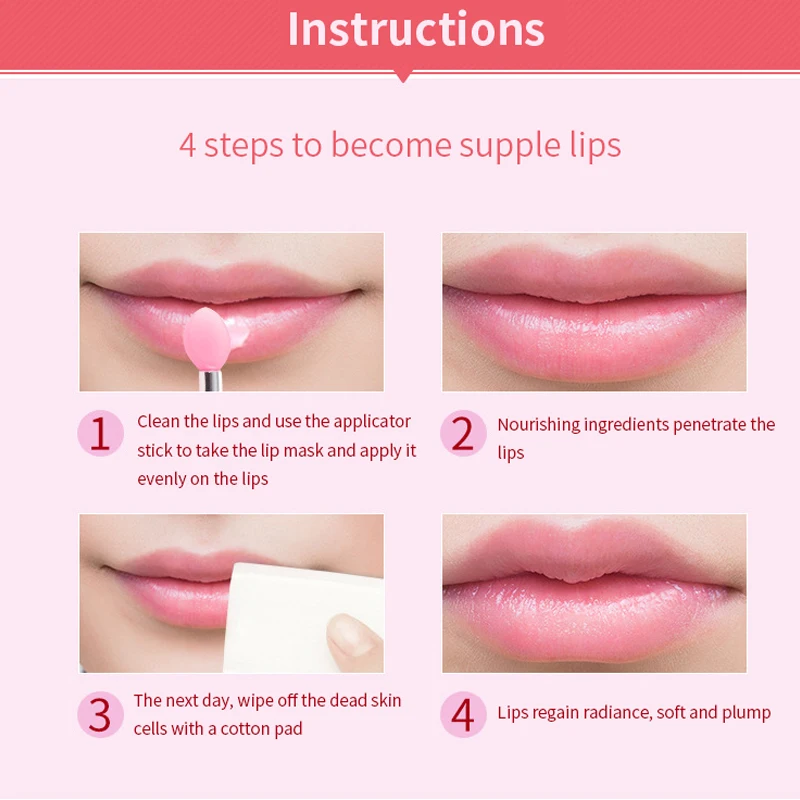 Instructions

4 steps to become supple lips

1 Clean the lips and use the applicator stick to take the lip mask and apply it evenly on the lips

2 Nourishing ingredients penetrate the lips

3 The next day, wipe off the dead skin cells with a cotton pad

4 Lips regain radiance, soft and plump