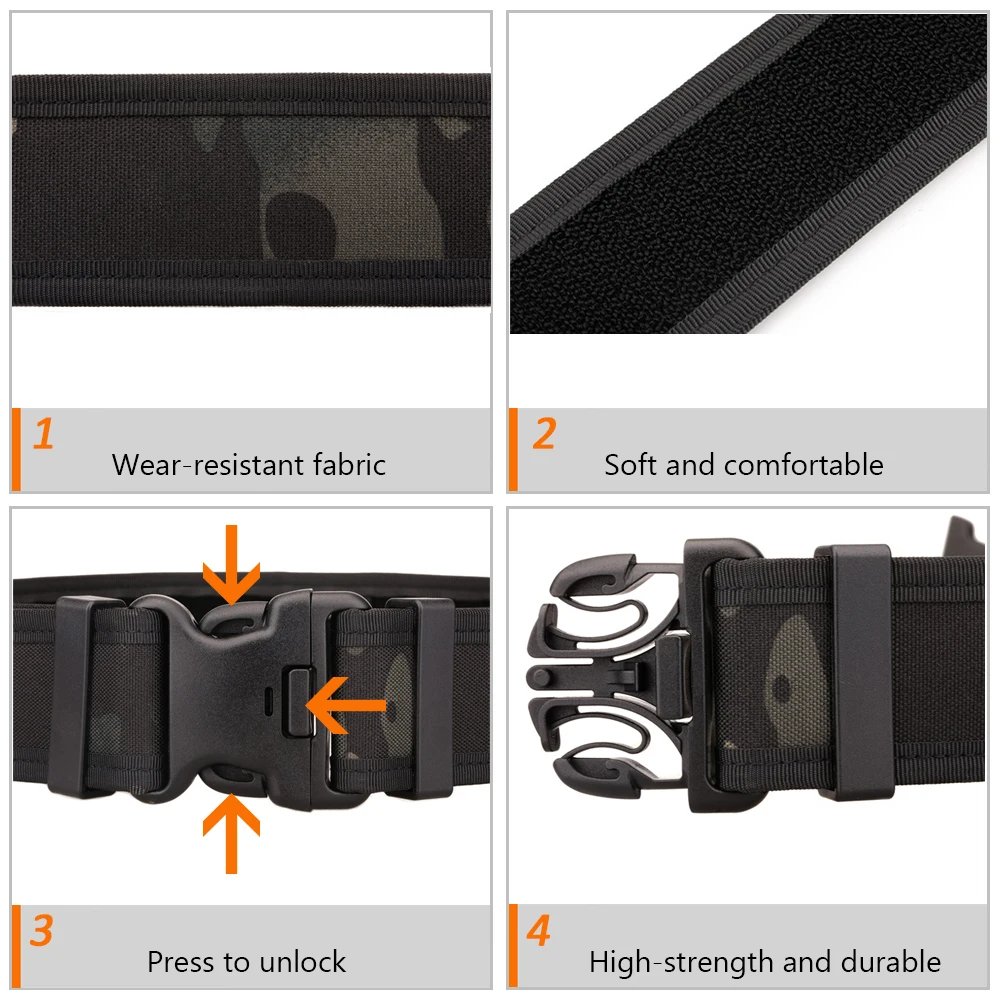 1
Wear-resistant fabric

2
Soft and comfortable

3
Press to unlock

4
High-strength and durable