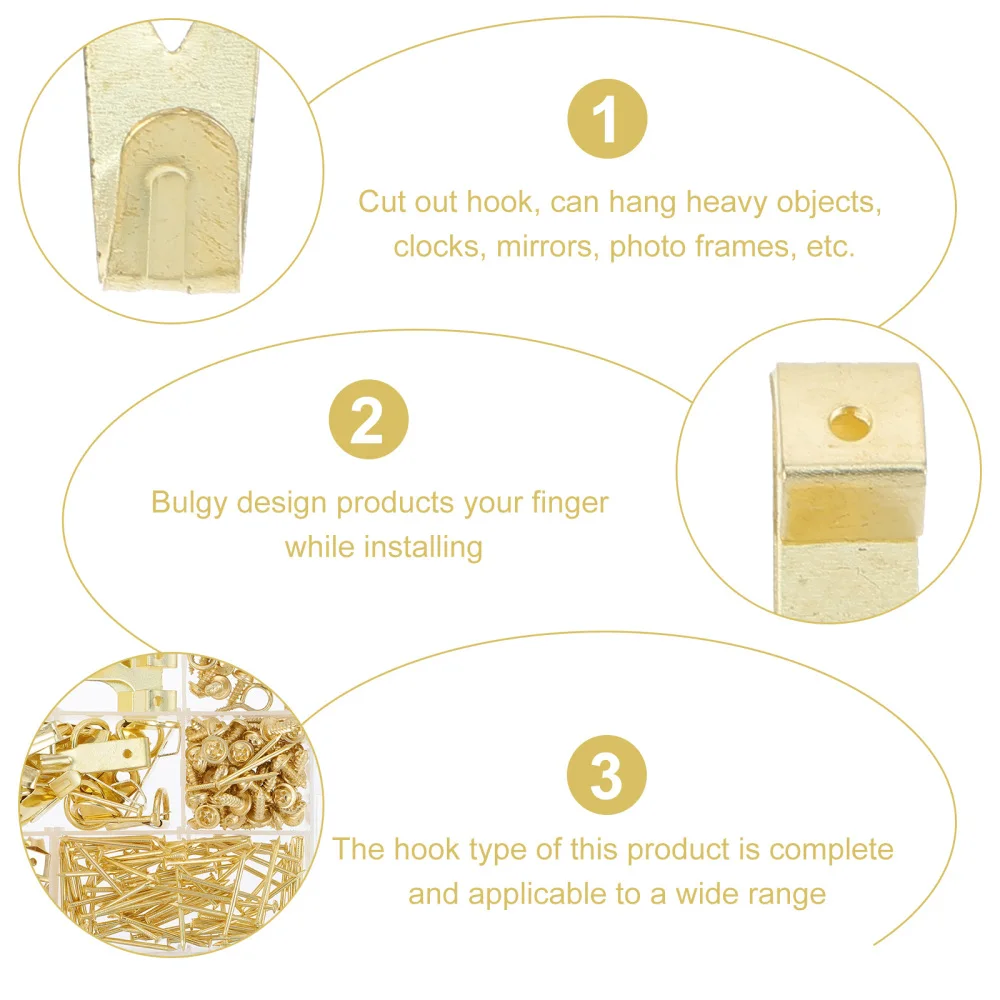 1

Cut out hook, can hang heavy objects, clocks, mirrors, photo frames, etc.

2

Bulgy design products your finger while installing

3

The hook type of this product is complete and applicable to a wide range