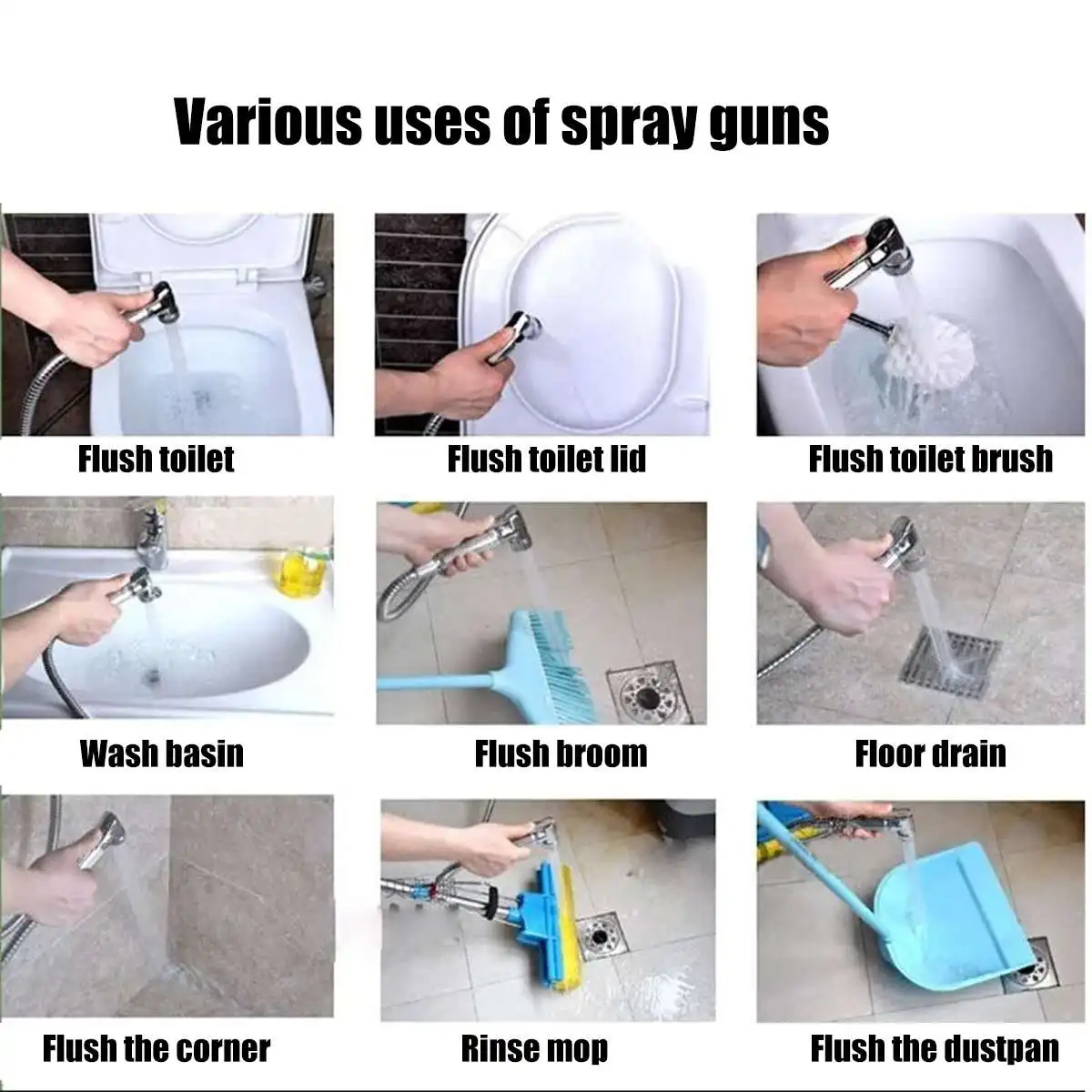 Various uses of spray guns

Flush toilet

Flush toilet lid

Flush toilet brush

Wash basin

Flush broom

Floor drain

Flush the corner

Rinse mop

Flush the dustpan