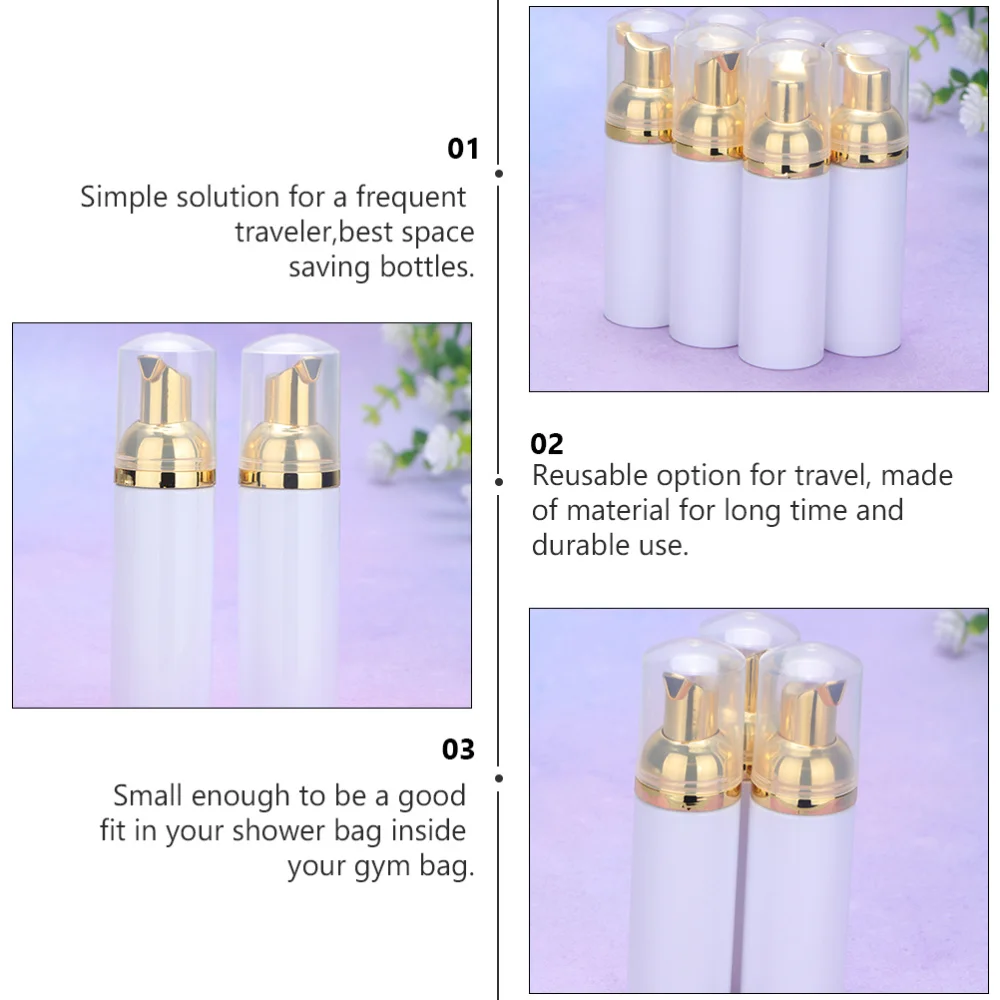 01

Simple solution for a frequent traveler,best space saving bottles.

02

Reusable option for travel, made of material for long time and durable use.

03

Small enough to be a good fit in your shower bag inside your gym bag.