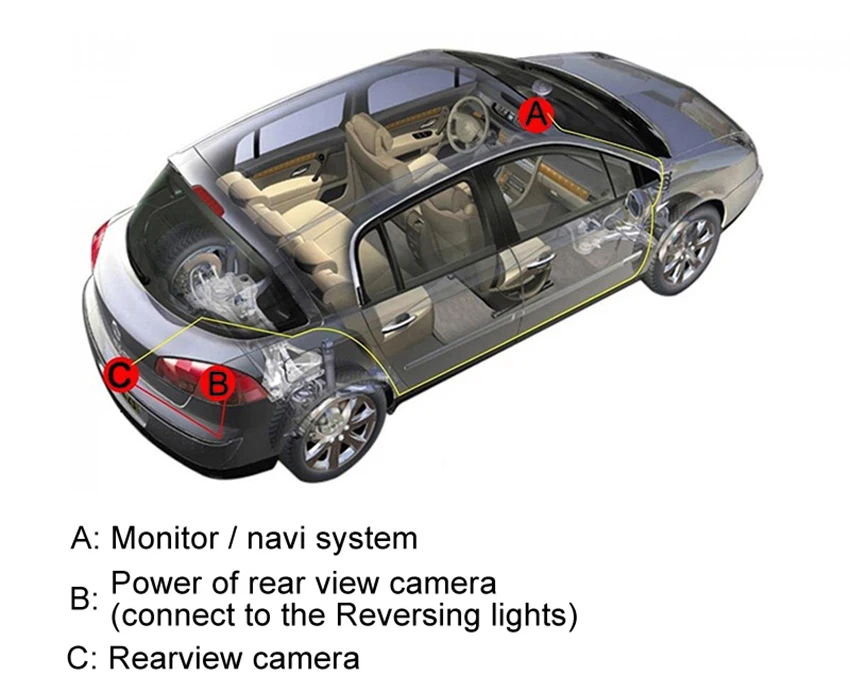 A
C
B

A: Monitor / navi system

B: Power of rear view camera (connect to the Reversing lights)

C: Rearview camera