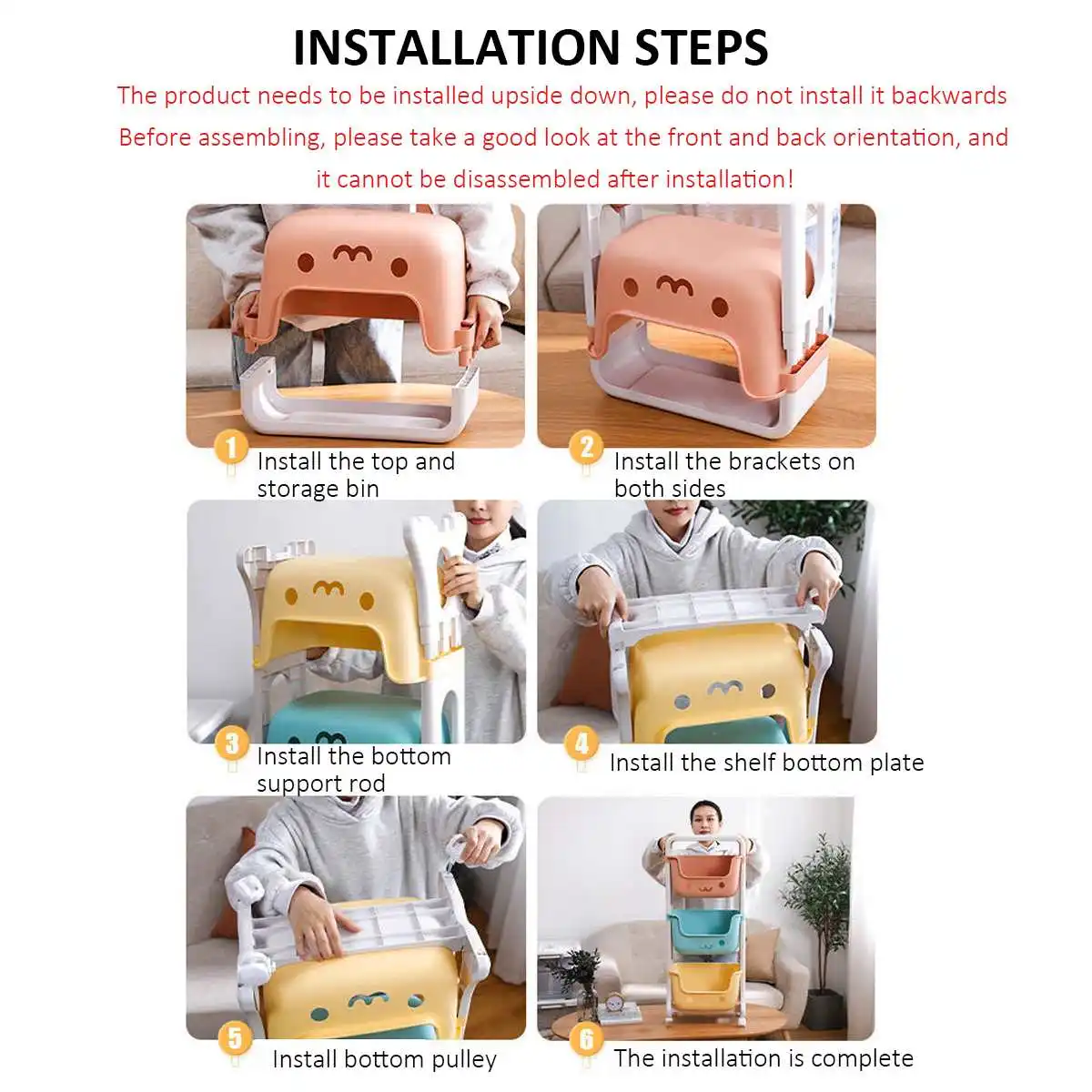 INSTALLATION STEPS

The product needs to be installed upside down, please do not install it backwards

Before assembling, please take a good look at the front and back orientation, and it cannot be disassembled after installation!

1 Install the top and storage bin

2 Install the brackets on both sides

3 Install the bottom support rod

4 Install the shelf bottom plate

5 Install bottom pulley

6 The installation is complete