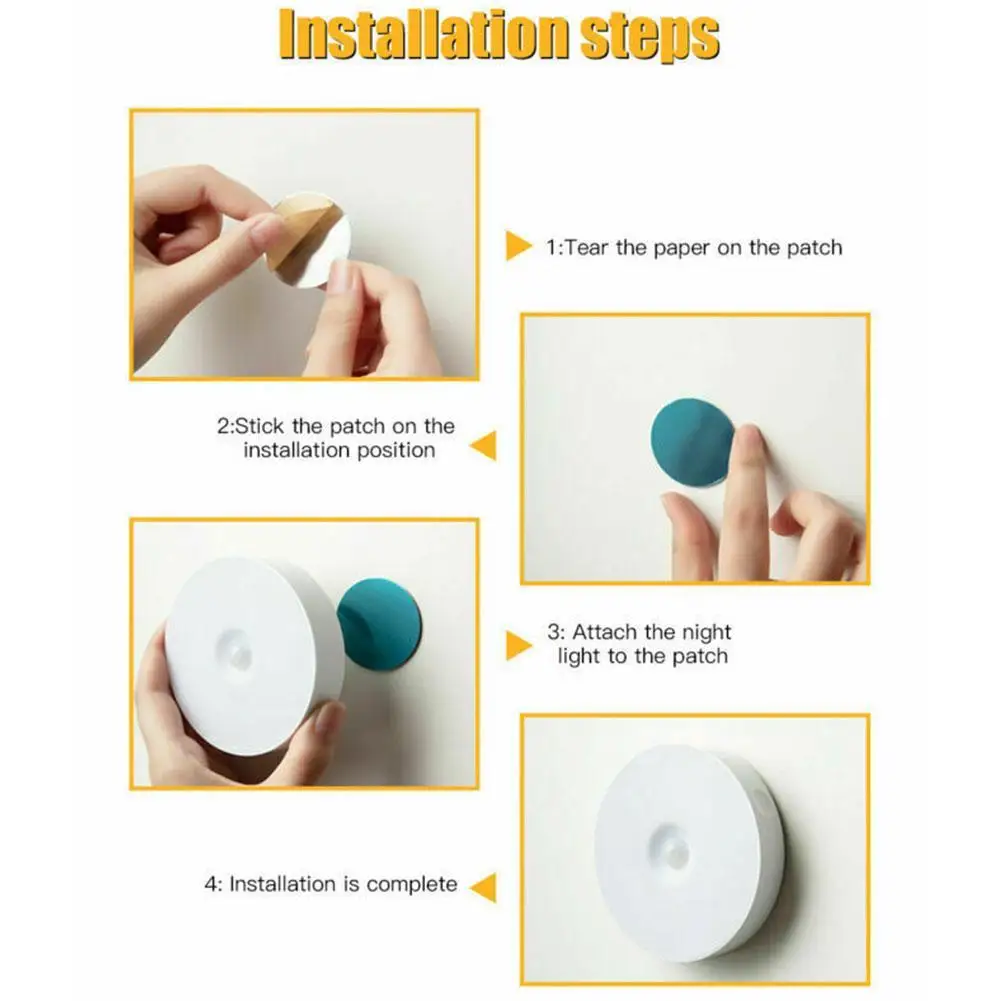 Installation steps

1:Tear the paper on the patch

2:Stick the patch on the installation position

3: Attach the night light to the patch

4: Installation is complete