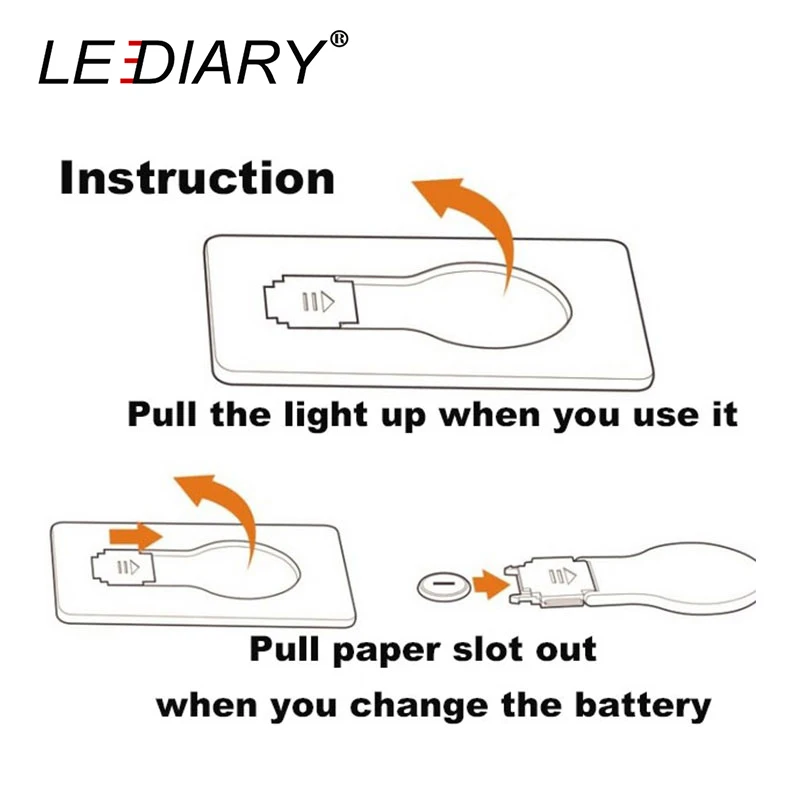 LEDIARY®

Instruction

Pull the light up when you use it

Pull paper slot out
when you change the battery