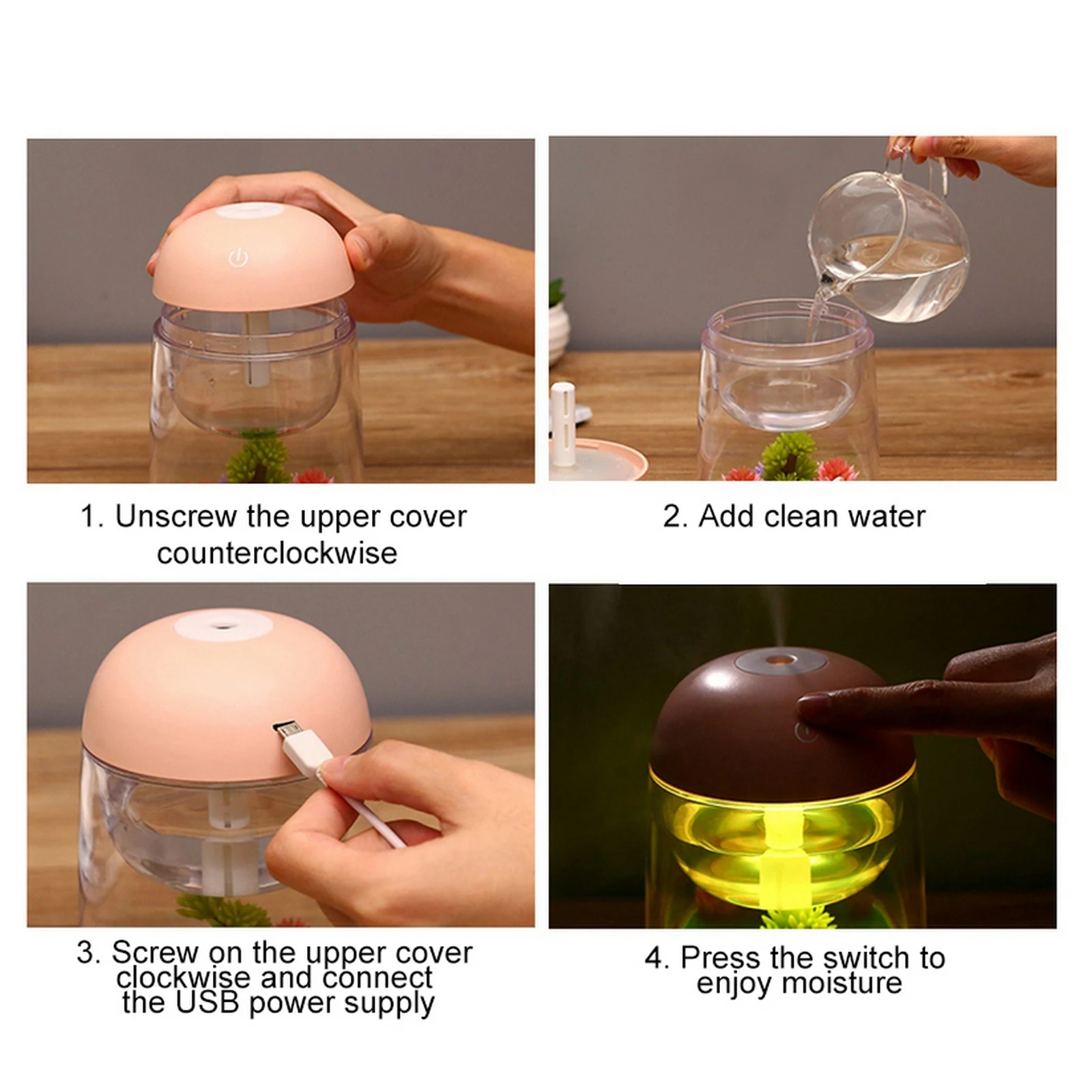 1. Unscrew the upper cover counterclockwise

2. Add clean water

3. Screw on the upper cover clockwise and connect the USB power supply

4. Press the switch to enjoy moisture