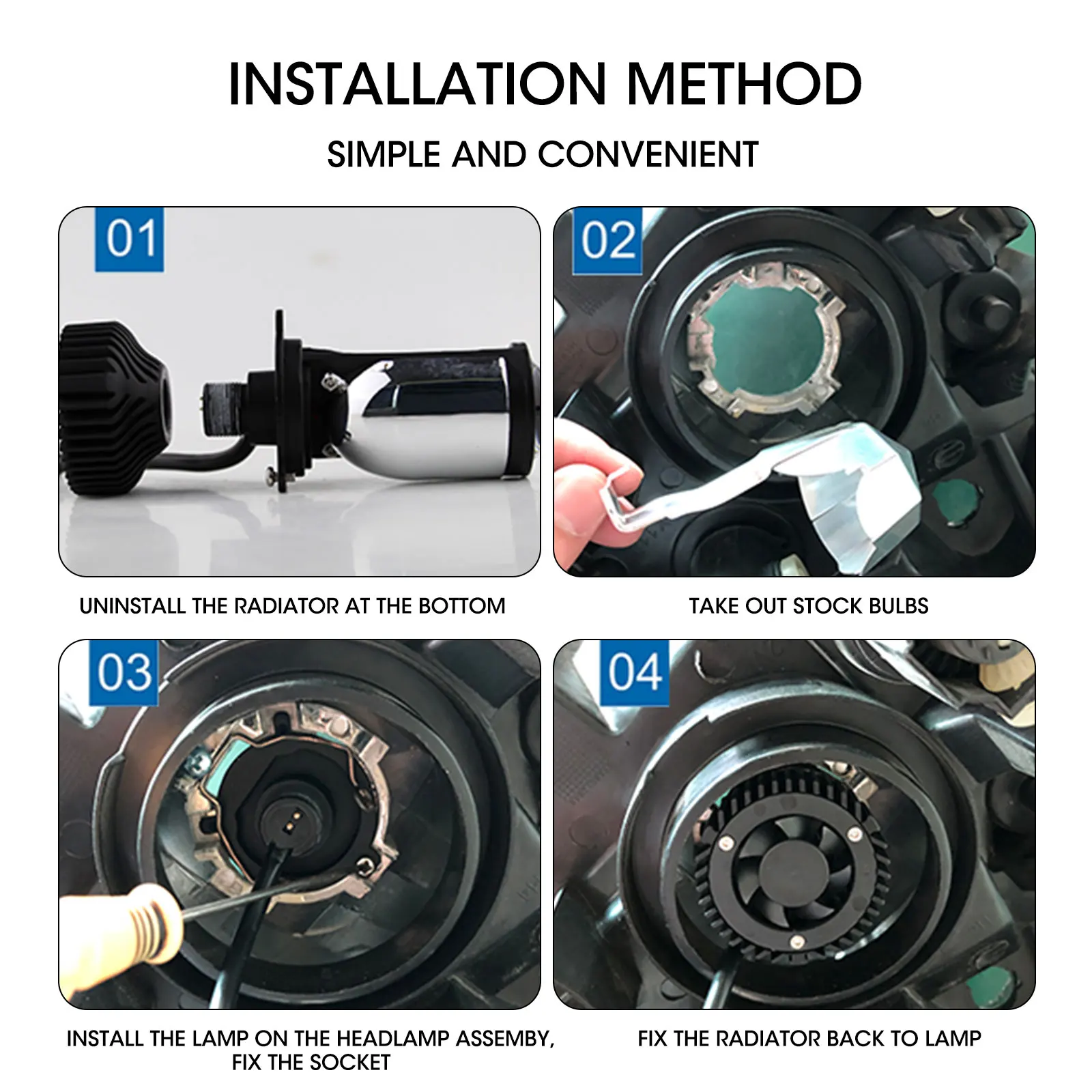 INSTALLATION METHOD

SIMPLE AND CONVENIENT

01

UNINSTALL THE RADIATOR AT THE BOTTOM

02

TAKE OUT STOCK BULBS

03

INSTALL THE LAMP ON THE HEADLAMP ASSEMBY, FIX THE SOCKET

04

FIX THE RADIATOR BACK TO LAMP