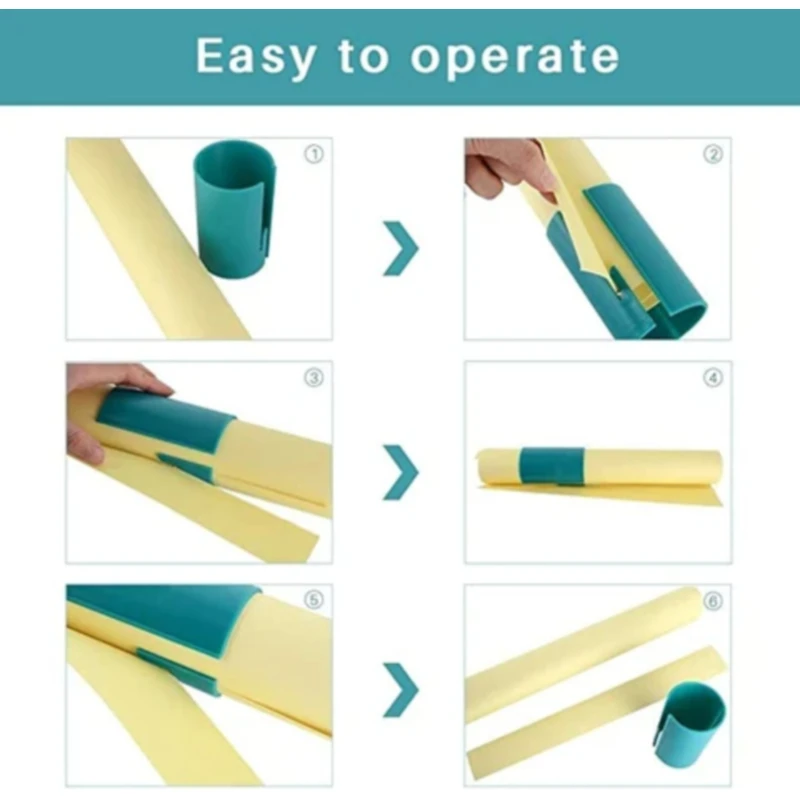 Easy to operate

①

②

③

④

⑤

⑥