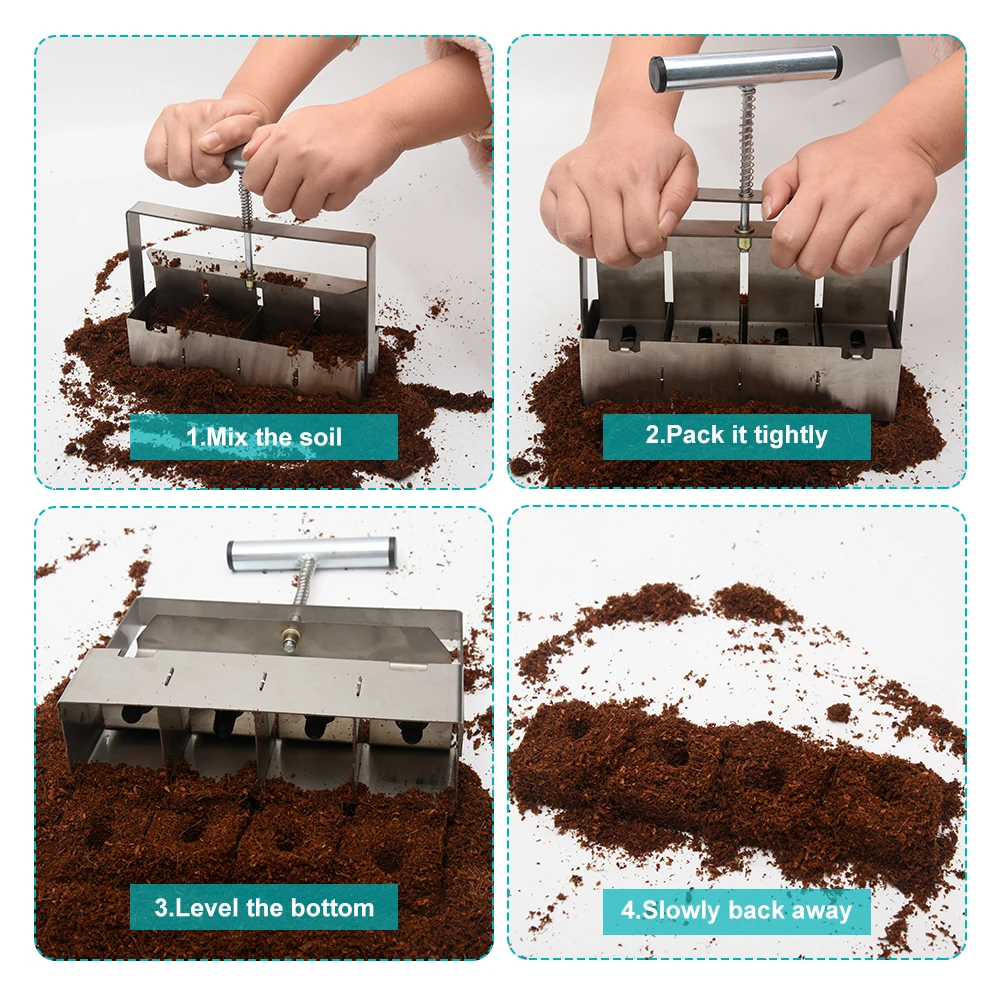 1.Mix the soil

2.Pack it tightly

3.Level the bottom

4.Slowly back away