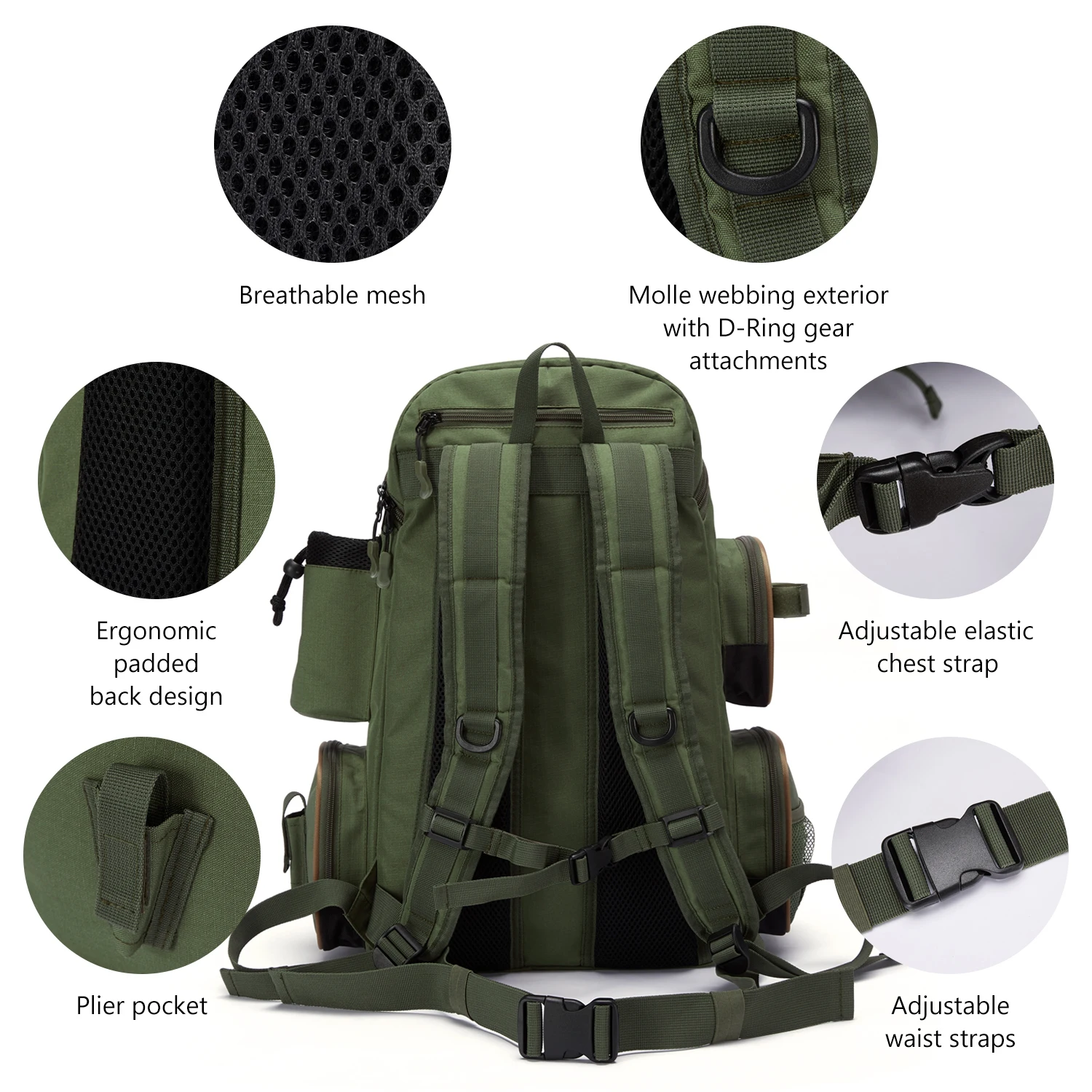 Breathable mesh

Molle webbing exterior with D-Ring gear attachments

Ergonomic padded back design

Adjustable elastic chest strap

Plier pocket

Adjustable waist straps