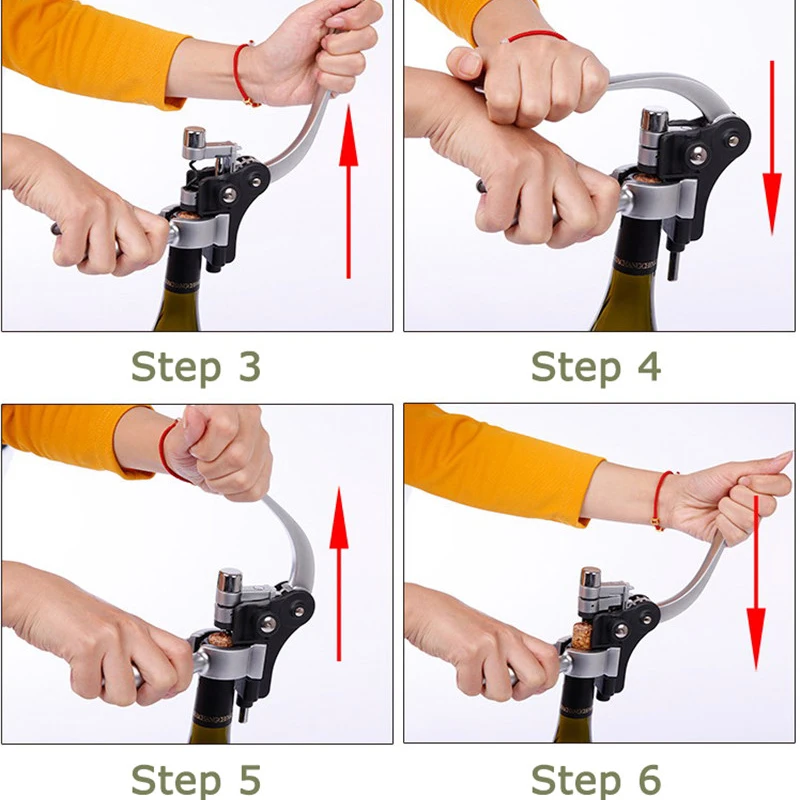 Step 3

Step 4

Step 5

Step 6