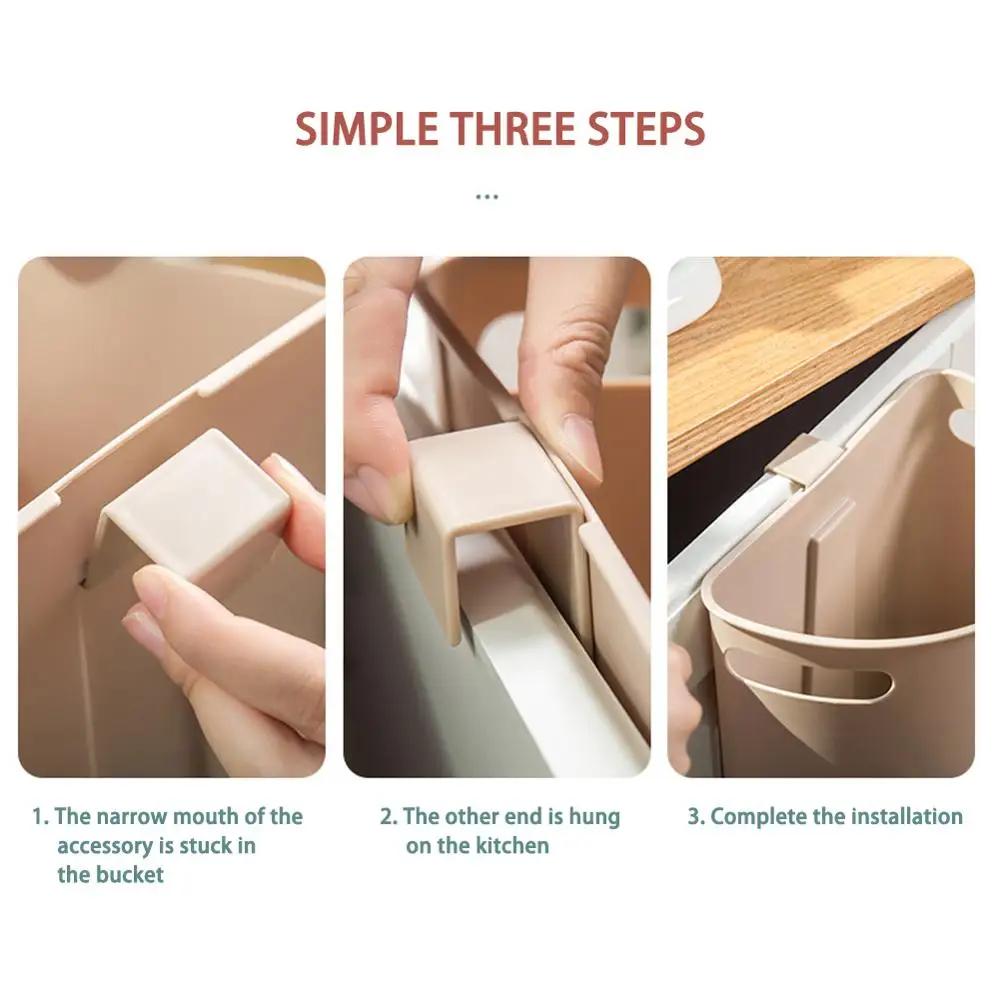 SIMPLE THREE STEPS

...

1. The narrow mouth of the accessory is stuck in the bucket

2. The other end is hung on the kitchen

3. Complete the installation