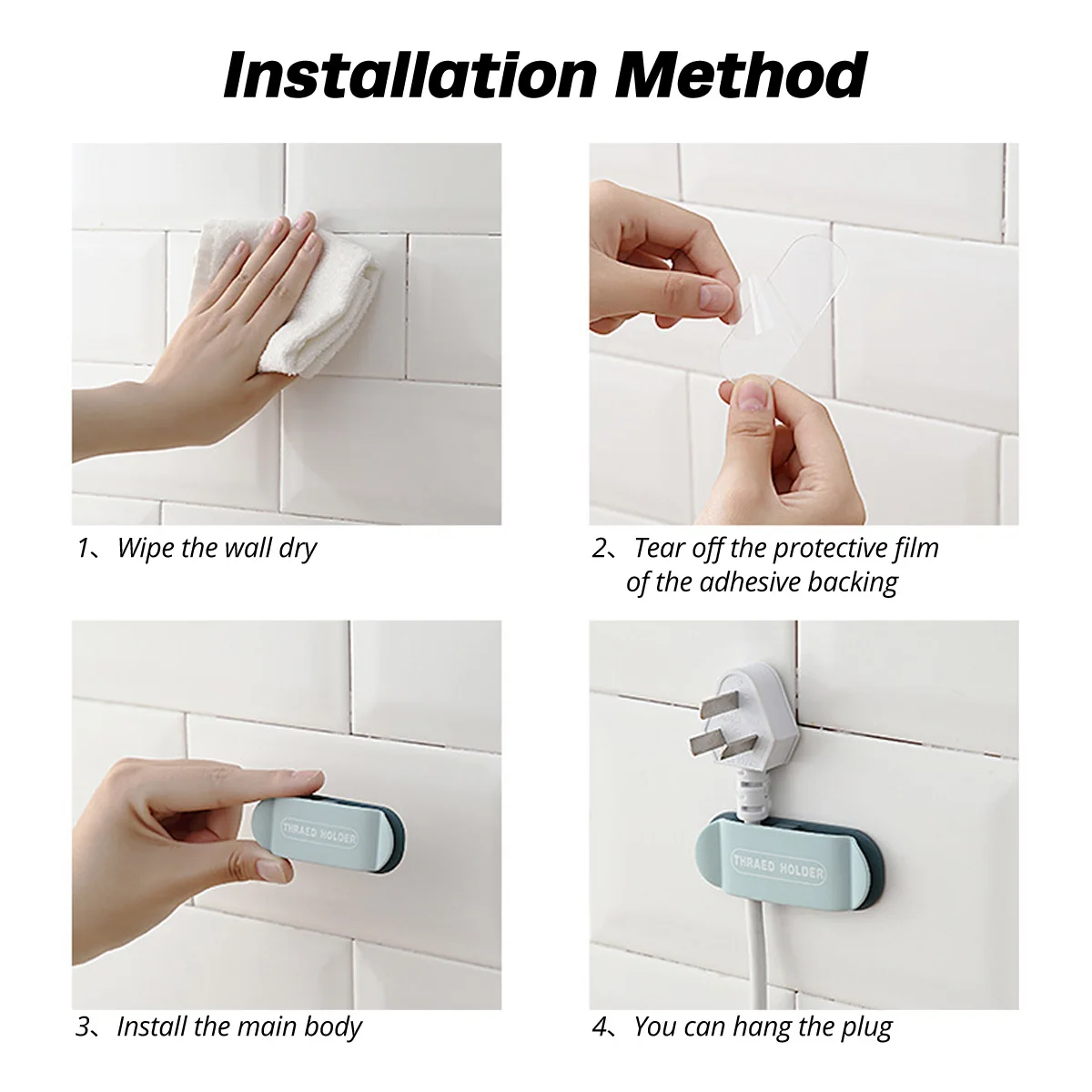 Installation Method

1、Wipe the wall dry

2、Tear off the protective film of the adhesive backing

THRAED HOLDER

3、Install the main body

THRAED HOLDER

4、You can hang the plug