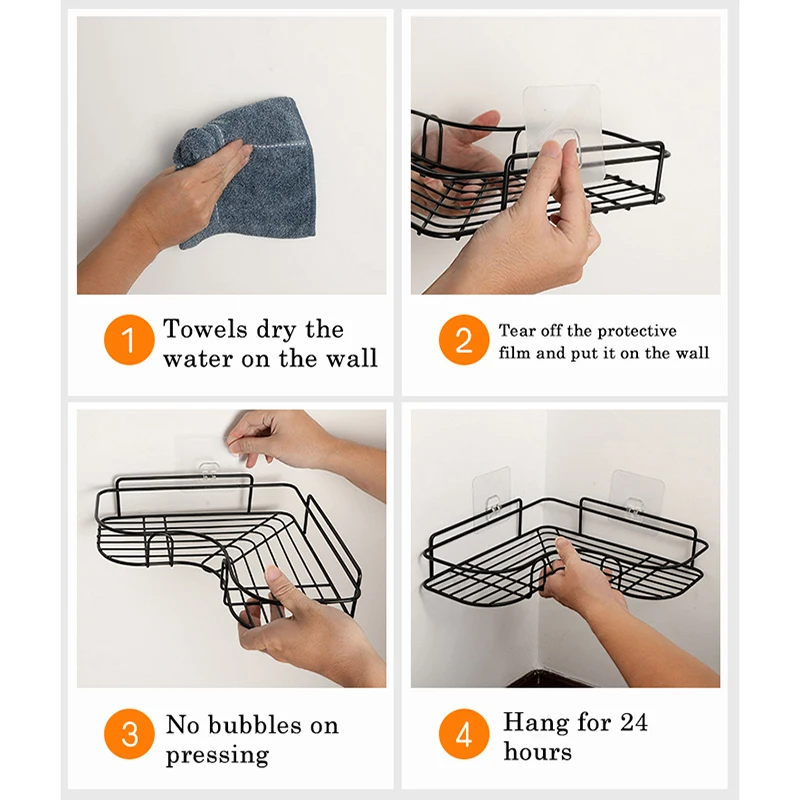 1 Towels dry the water on the wall

2 Tear off the protective film and put it on the wall

3 No bubbles on pressing

4 Hang for 24 hours