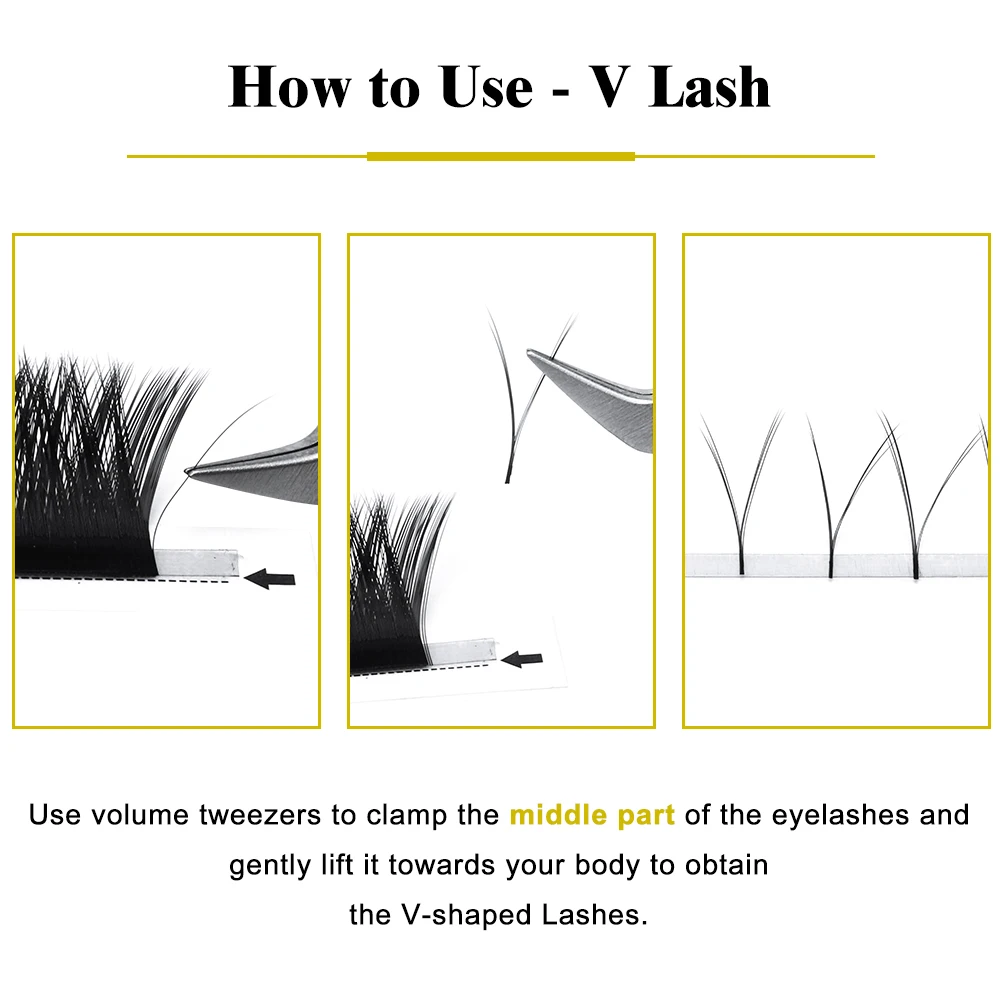 How to Use - V Lash

Use volume tweezers to clamp the middle part of the eyelashes and gently lift it towards your body to obtain the V-shaped Lashes.