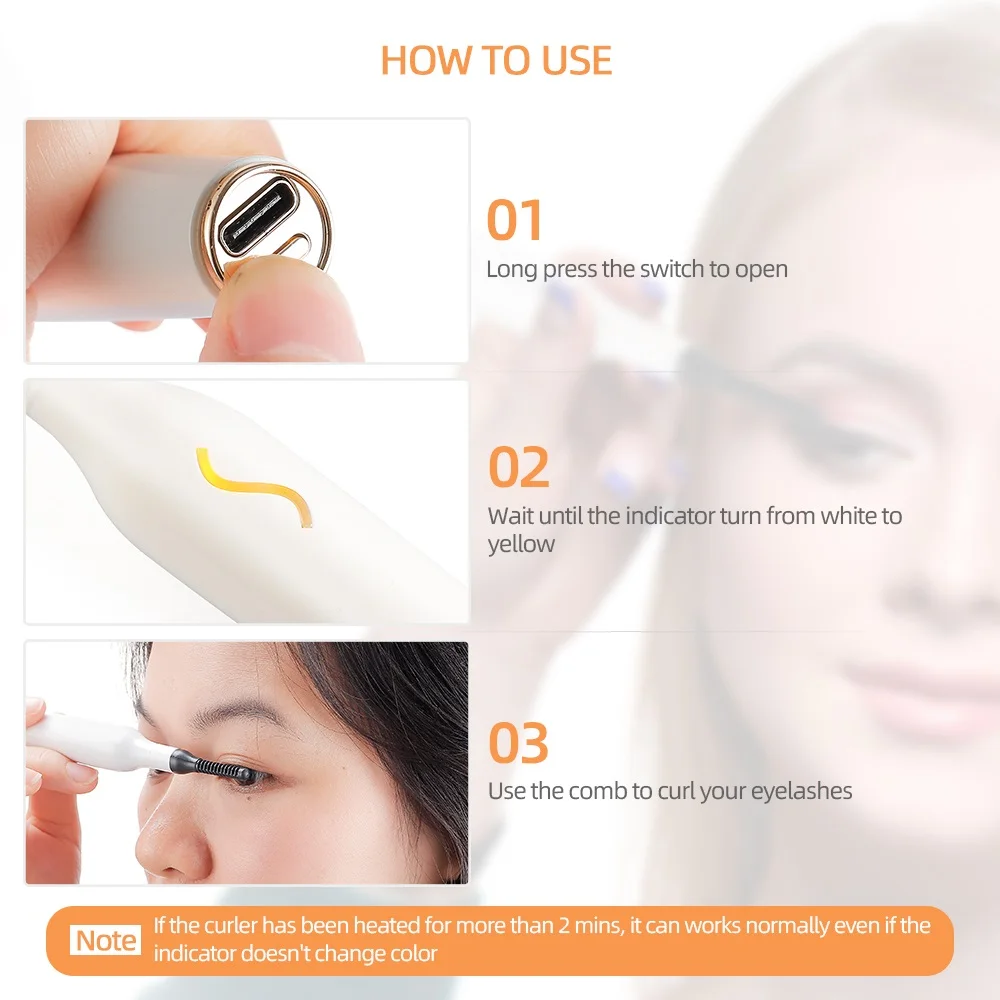 HOW TO USE

01
Long press the switch to open

02
Wait until the indicator turn from white to yellow

03
Use the comb to curl your eyelashes

Note If the curler has been heated for more than 2 mins, it can works normally even if the indicator doesn't change color