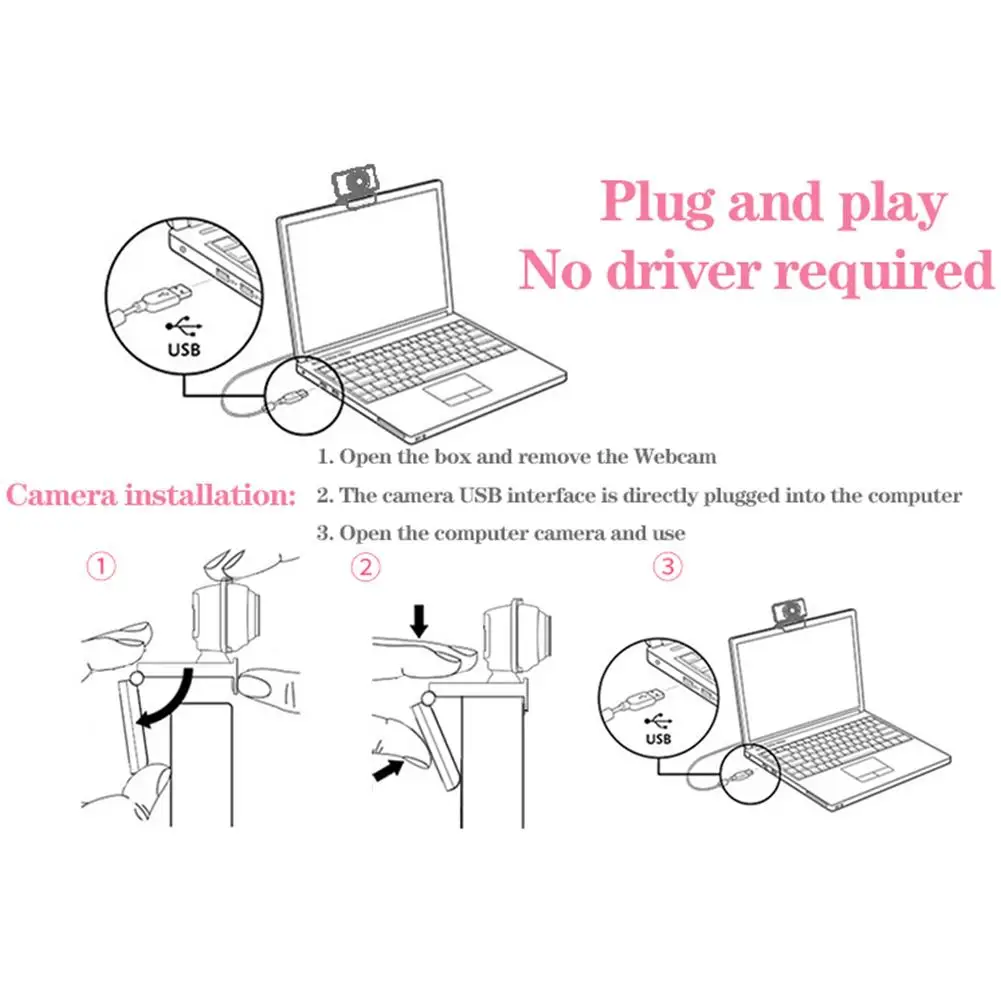 USB

Plug and play
No driver required

Camera installation:

1. Open the box and remove the Webcam
2. The camera USB interface is directly plugged into the computer
3. Open the computer camera and use

①

②

③

USB