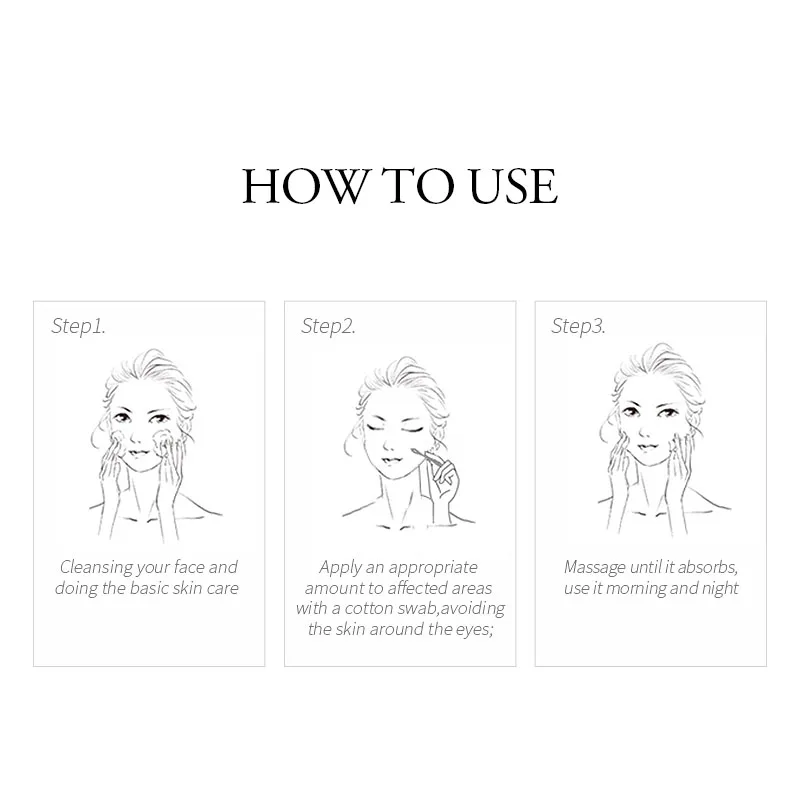 HOW TO USE

Step1.

Cleansing your face and doing the basic skin care

Step2.

Apply an appropriate amount to affected areas with a cotton swab,avoiding the skin around the eyes;

Step3.

Massage until it absorbs, use it morning and night