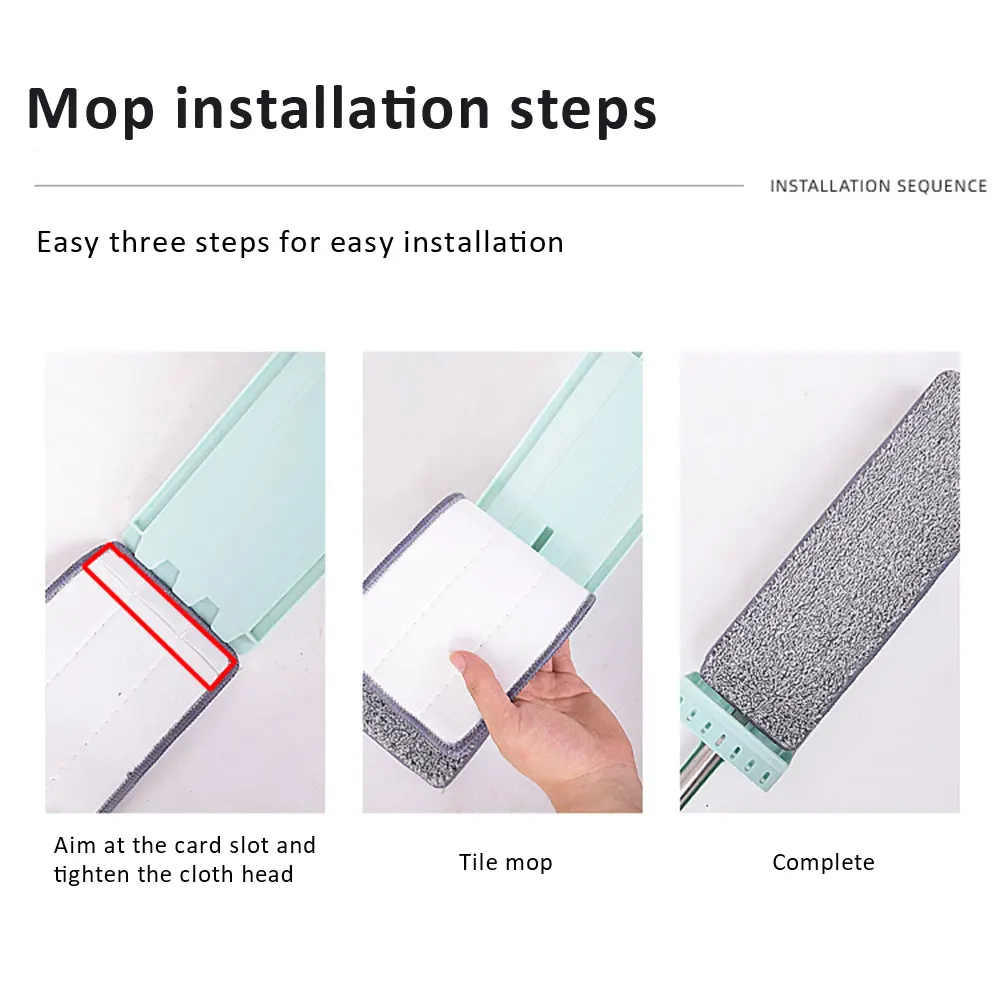 Mop installation steps

INSTALLATION SEQUENCE

Easy three steps for easy installation

Aim at the card slot and tighten the cloth head

Tile mop

Complete