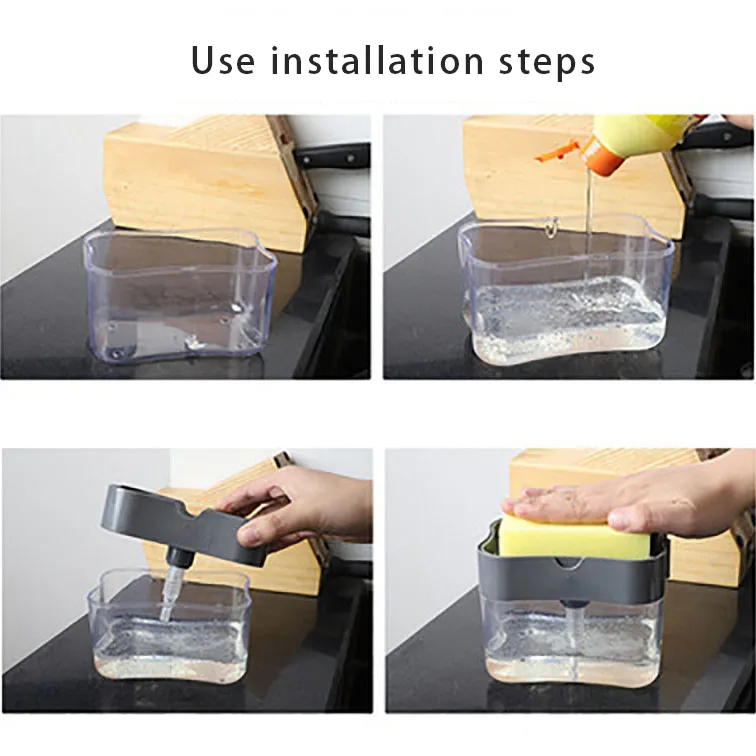 Use installation steps