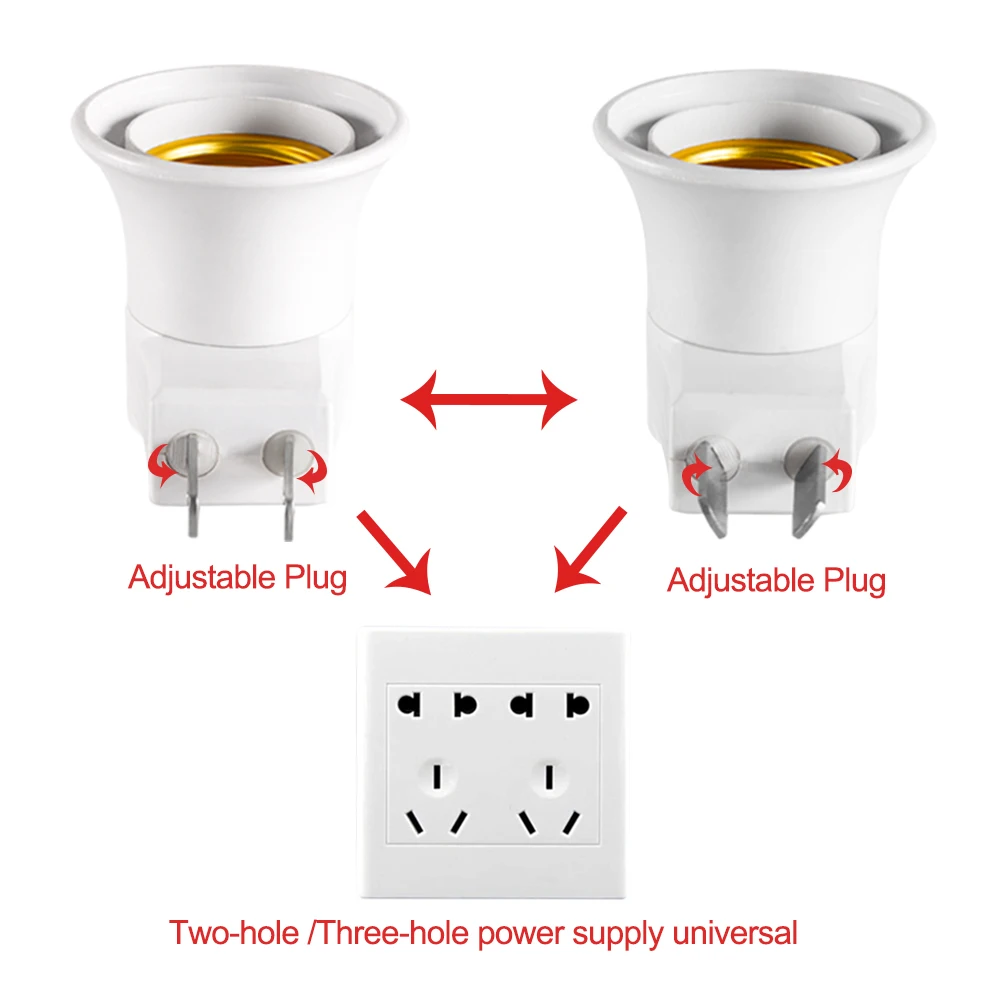 Adjustable Plug

Adjustable Plug

Two-hole /Three-hole power supply universal