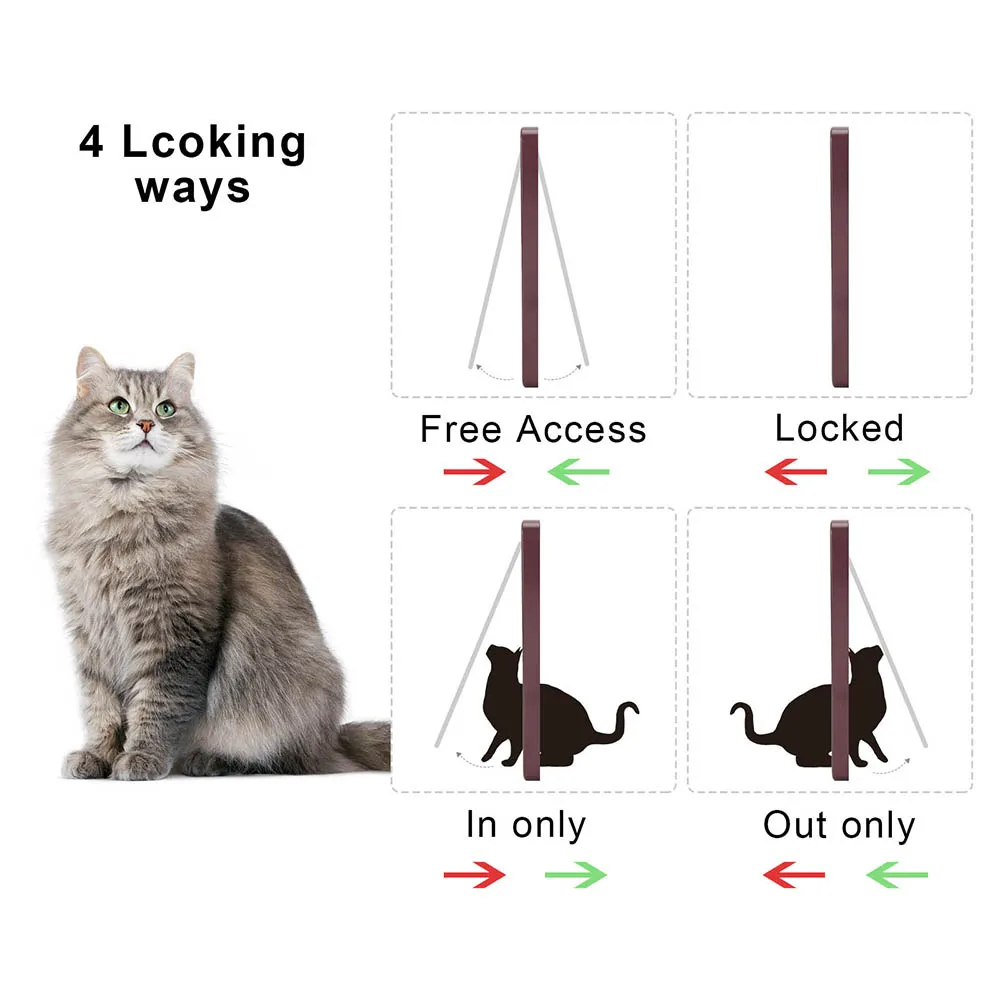 4 Lcoking ways

Free Access

Locked

In only

Out only