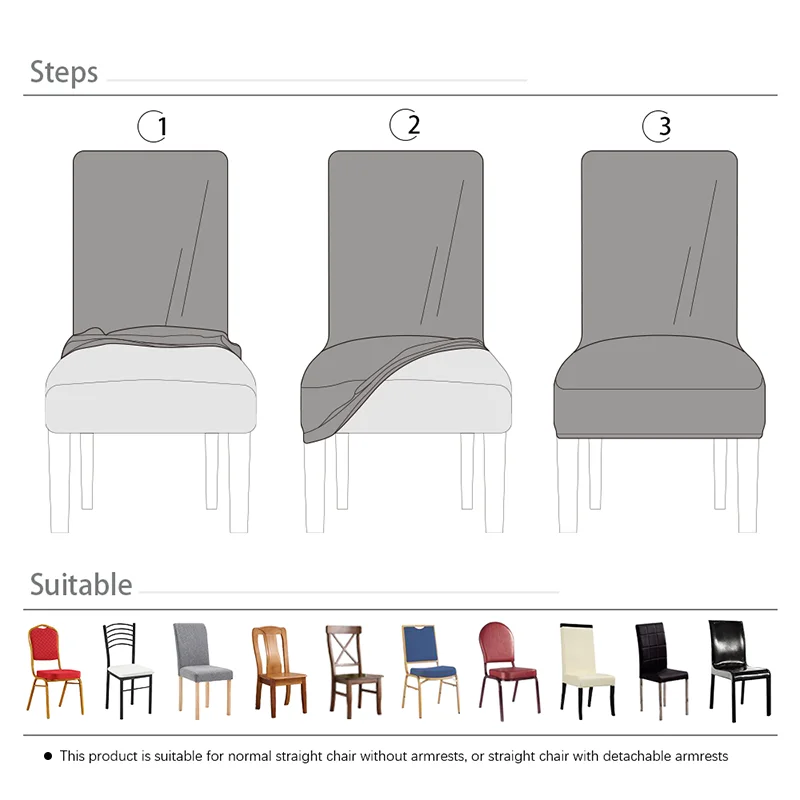 Steps

1

2

3

Suitable

● This product is suitable for normal straight chair without armrests, or straight chair with detachable armrests