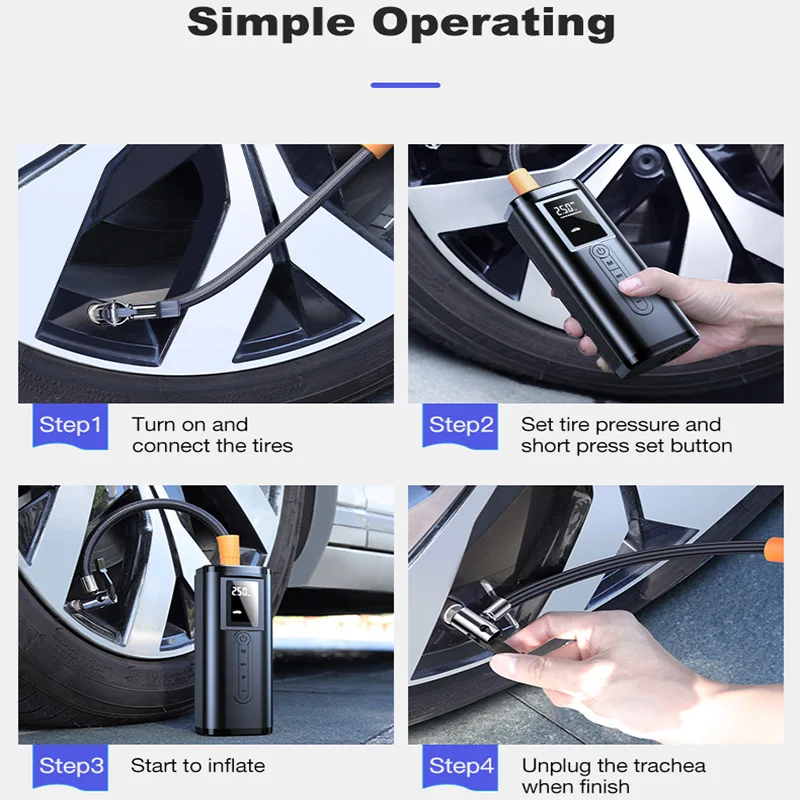 Simple Operating

250

Step1 Turn on and connect the tires

Step2 Set tire pressure and short press set button

250

Step3 Start to inflate

Step4 Unplug the trachea when finish