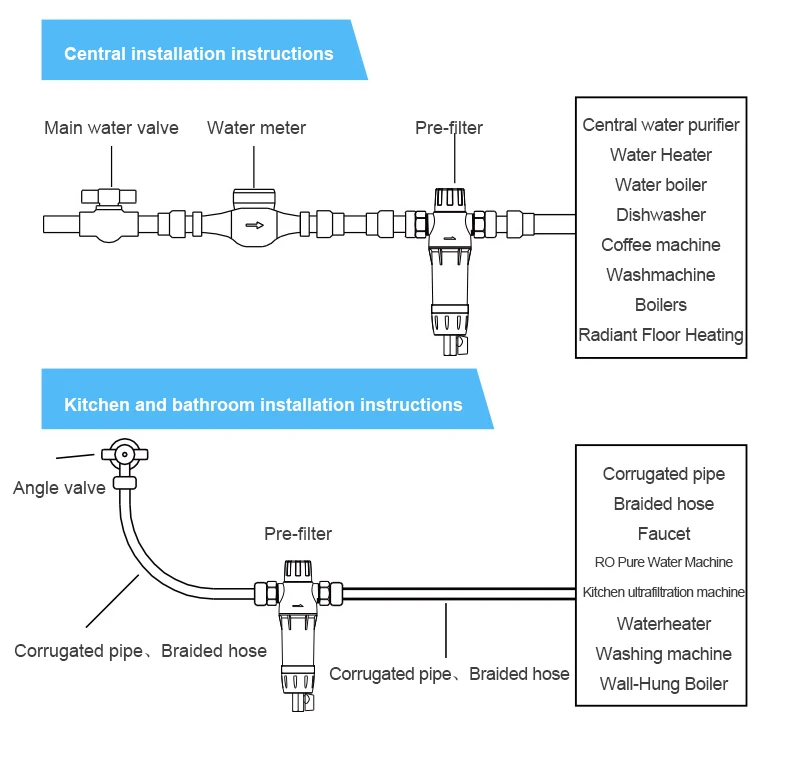 Central installation instructions

Main water valve

Water meter

Pre-filter

Central water purifier
Water Heater
Water boiler
Dishwasher
Coffee machine
Washmachine
Boilers
Radiant Floor Heating

Kitchen and bathroom installation instructions

Angle valve

Pre-filter

Corrugated pipe、Braided hose

Corrugated pipe、Braided hose

Corrugated pipe
Braided hose
Faucet
RO Pure Water Machine
Kitchen ultrafiltration machine
Waterheater
Washing machine
Wall-Hung Boiler